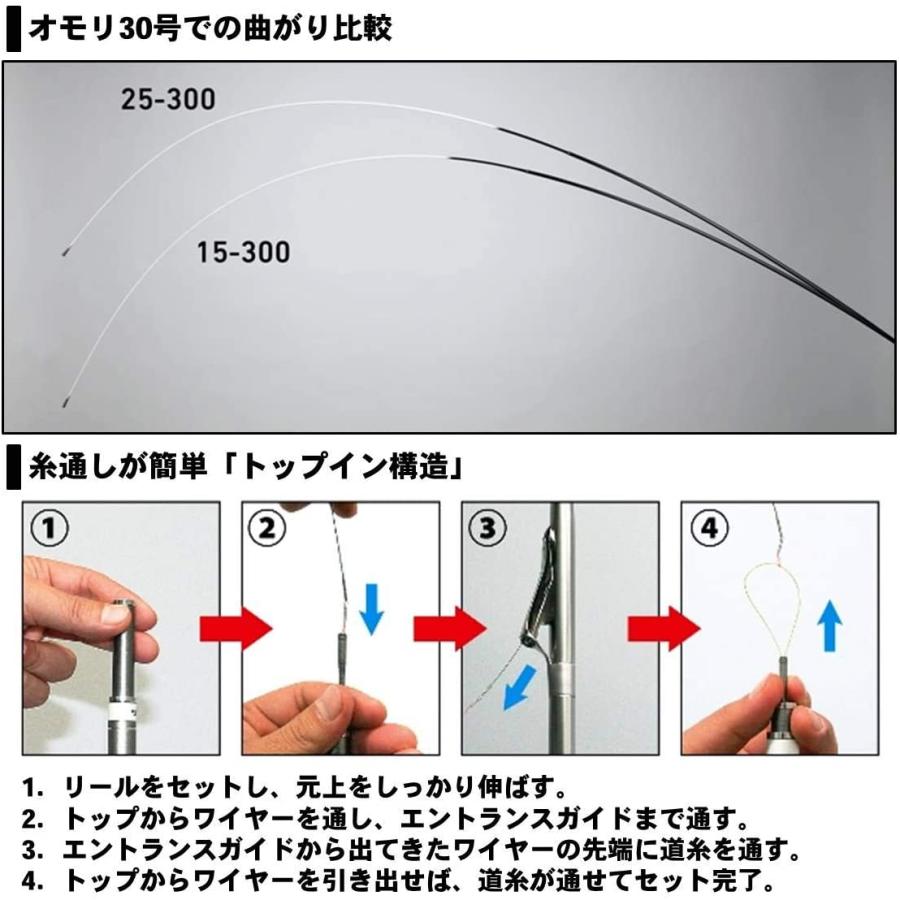 オモリ30号での曲がり比較

25-300

15-300

糸通しが簡単「トップイン構造」

①

②

③

④

1. リールをセットし、元上をしっかり伸ばす。
2. トップからワイヤーを通し、エントランスガイドまで通す。
3. エントランスガイドから出てきたワイヤーの先端に道糸を通す。
4. トップからワイヤーを引き出せば、道糸が通せてセット完了。