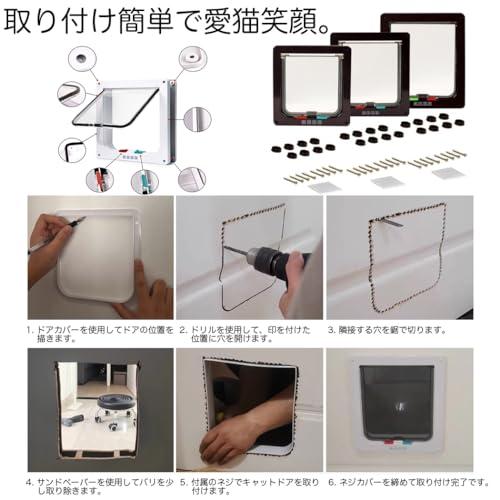 取り付け簡単で愛猫笑顔。

1. ドアカバーを使用してドアの位置を描きます。

2. ドリルを使用して、印を付けた位置に穴を開けます。

3. 隣接する穴を鋸で切ります。

4. サンドペーパーを使用してバリを少し取り除きます。

5. 付属のネジでキャットドアを取り付けます。

6. ネジカバーを締めて取り付け完了です。