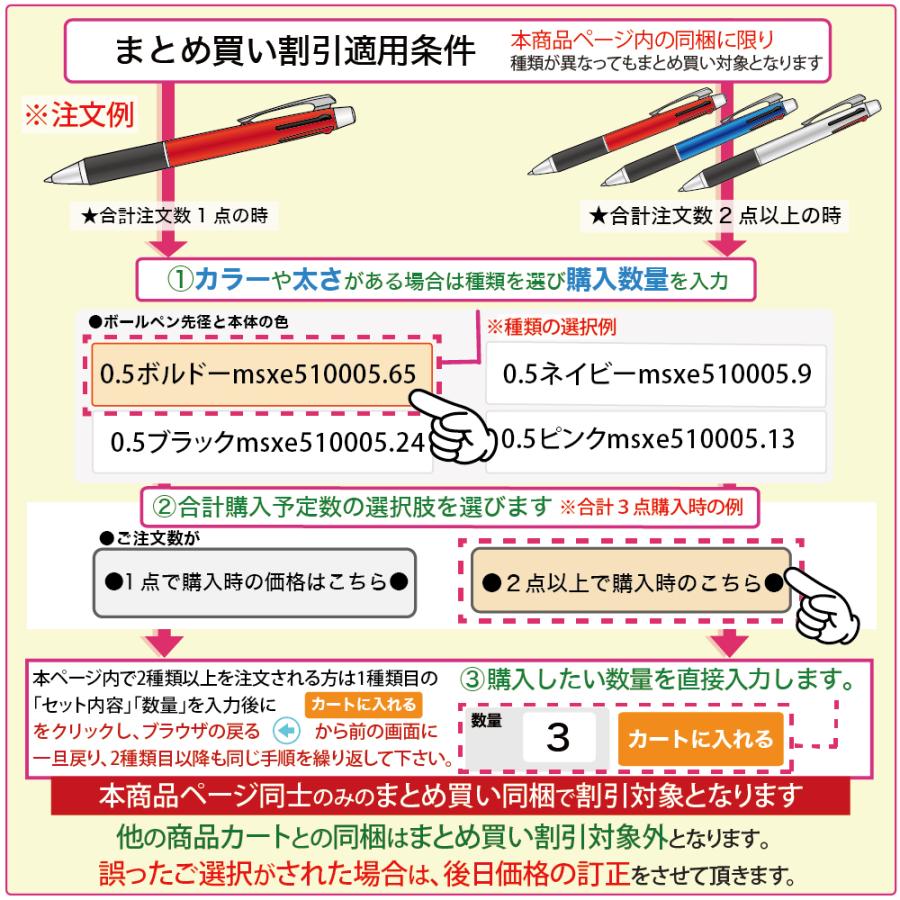 まとめ買い割引適用条件

本商品ページ内の同梱に限り
種類が異なってもまとめ買い対象となります

※注文例

★合計注文数１点の時

★合計注文数２点以上の時

①カラーや太さがある場合は種類を選び購入数量を入力

●ボールペン先径と本体の色

※種類の選択例

0.5ボルドーmsxe510005.65

0.5ネイビーmsxe510005.9

0.5ブラックmsxe510005.24

0.5ピンクmsxe510005.13

②合計購入予定数の選択肢を選びます ※合計３点購入時の例

●ご注文数が

●１点で購入時の価格はこちら●

●２点以上で購入時のこちら●

本ページ内で2種類以上を注文される方は1種類目の「セット内容」「数量」を入力後に カートに入れる をクリックし、ブラウザの戻る から前の画面に一旦戻り、2種類目以降も同じ手順を繰り返して下さい。

③購入したい数量を直接入力します。

数量 3 カートに入れる

本商品ページ同士のみのまとめ買い同梱で割引対象となります

他の商品カートとの同梱はまとめ買い割引対象外となります。

誤ったご選択がされた場合は、後日価格の訂正をさせて頂きます。