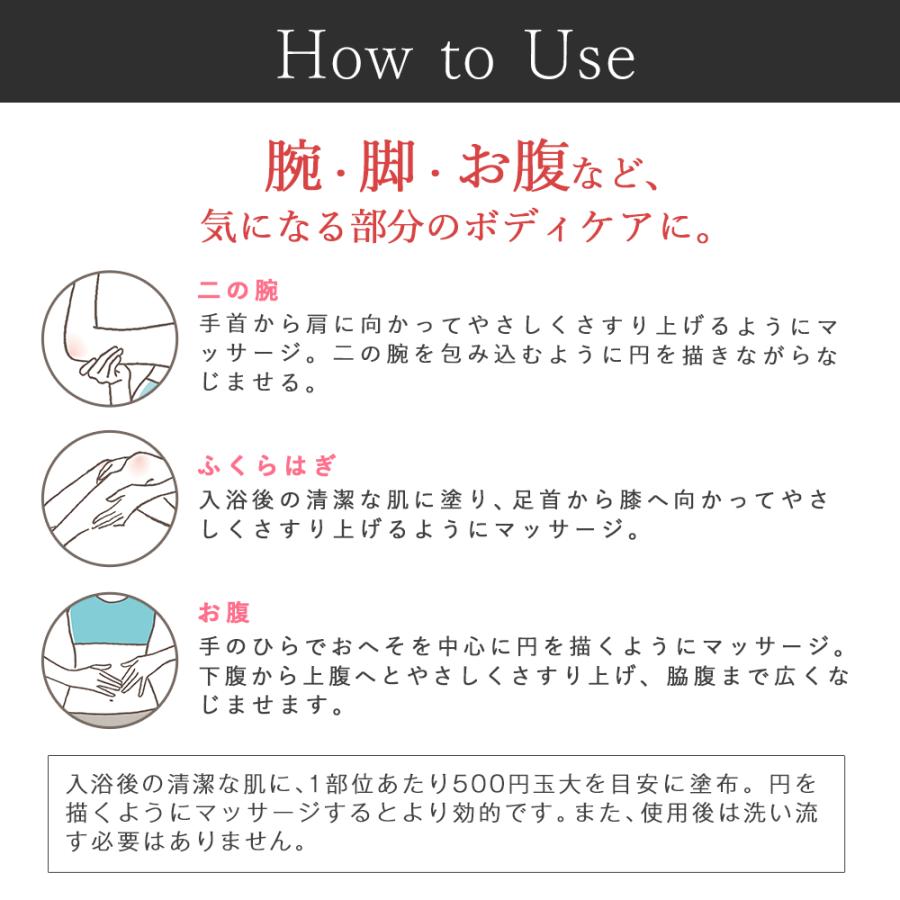 How to Use

腕・脚・お腹など、
気になる部分のボディケアに。

二の腕
手首から肩に向かってやさしくさすり上げるようにマッサージ。二の腕を包み込むように円を描きながらなじませる。

ふくらはぎ
入浴後の清潔な肌に塗り、足首から膝へ向かってやさしくさすり上げるようにマッサージ。

お腹
手のひらでおへそを中心に円を描くようにマッサージ。下腹から上腹へとやさしくさすり上げ、脇腹まで広くなじませます。

入浴後の清潔な肌に、1部位あたり500円玉大を目安に塗布。円を描くようにマッサージするとより効的です。また、使用後は洗い流す必要はありません。