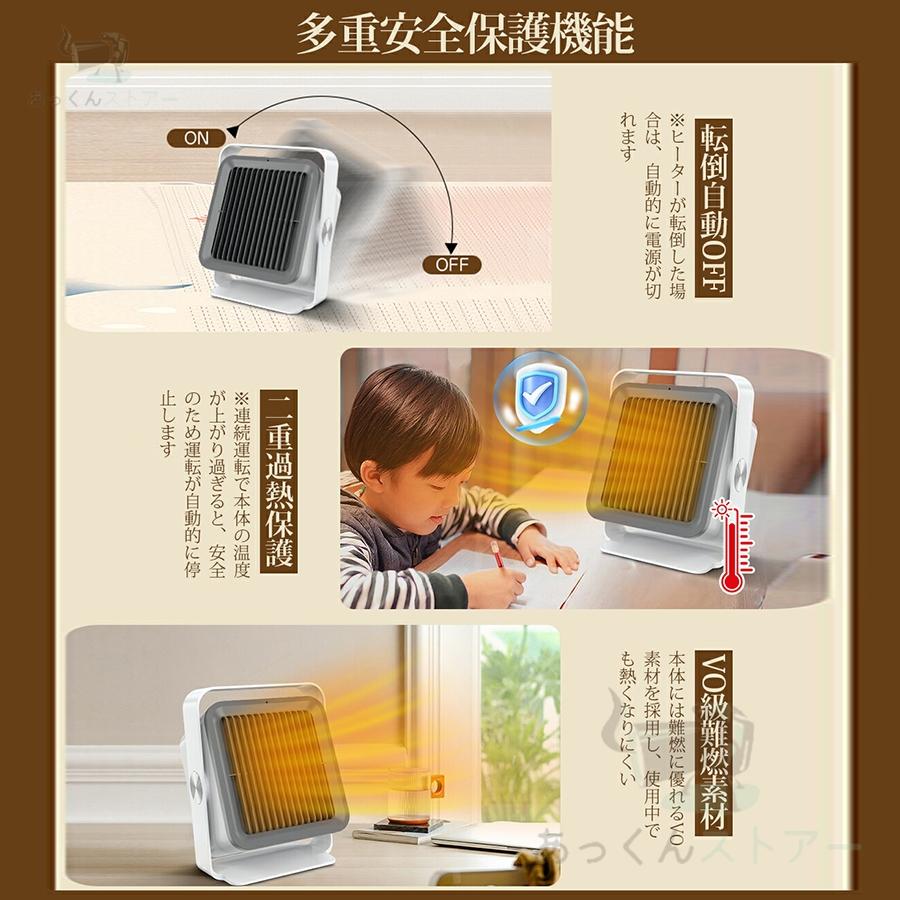 多重安全保護機能

あっくんストアー

ON

OFF

転倒自動OFF

※ヒーターが転倒した場合は、自動的に電源が切れます

二重過熱保護

※連続運転で本体の温度が上がり過ぎると、安全のため運転が自動的に停止します

VO級難燃素材

本体には難燃に優れるVO素材を採用し、使用中でも熱くなりにくい

あっくんストアー