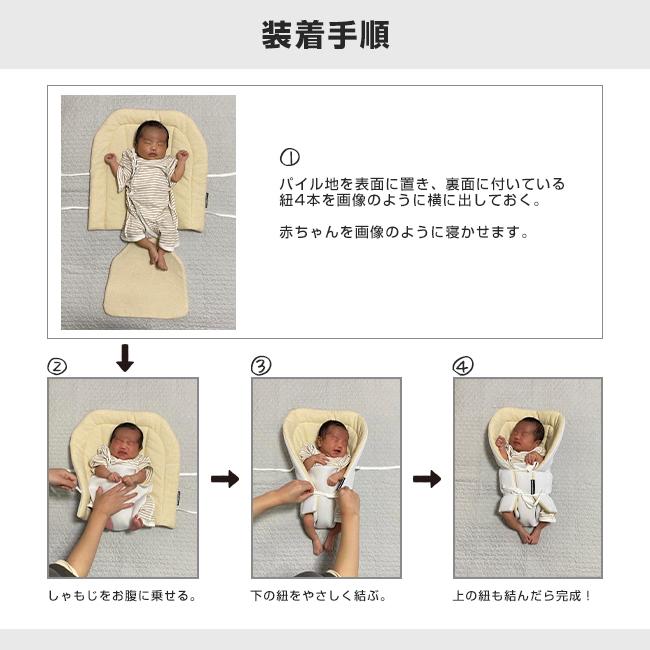 装着手順

①

パイル地を表面に置き、裏面に付いている紐4本を画像のように横に出しておく。

赤ちゃんを画像のように寝かせます。

②

しゃもじをお腹に乗せる。

③

下の紐をやさしく結ぶ。

④

上の紐も結んだら完成！