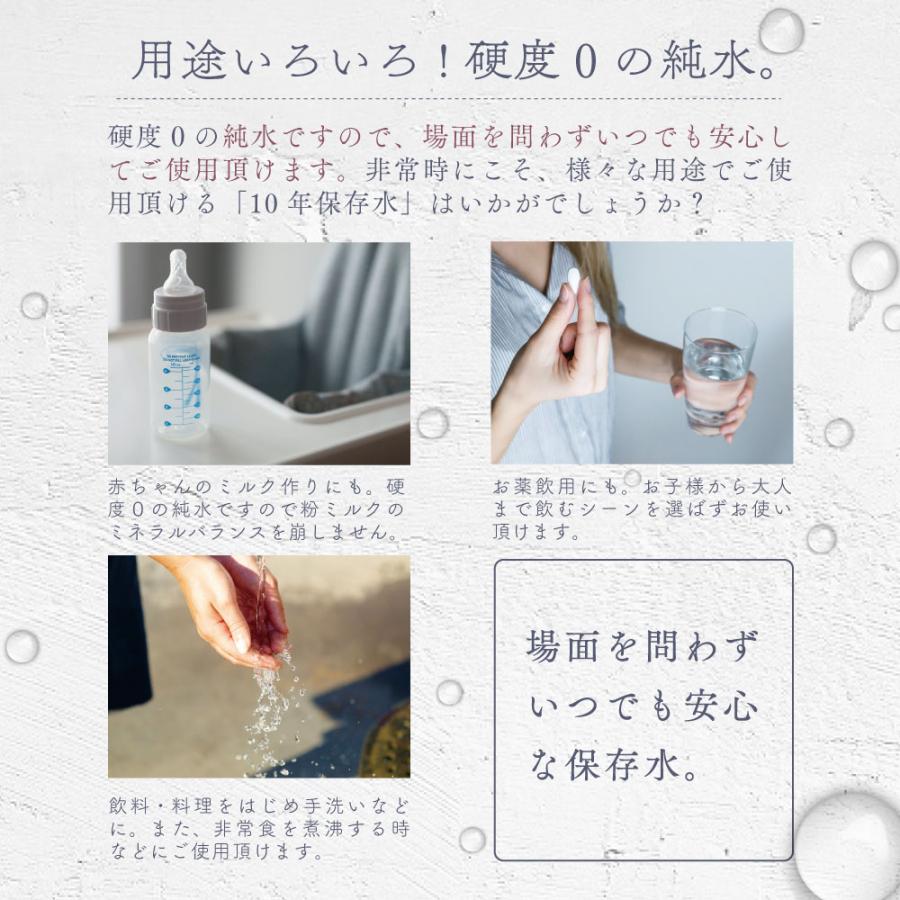 用途いろいろ！硬度０の純水。

硬度０の純水ですので、場面を問わずいつでも安心してご使用頂けます。非常時にこそ、様々な用途でご使用頂ける「10年保存水」はいかがでしょうか？

赤ちゃんのミルク作りにも。硬度０の純水ですので粉ミルクのミネラルバランスを崩しません。

お薬飲用にも。お子様から大人まで飲むシーンを選ばずお使い頂けます。

飲料・料理をはじめ手洗いなどに。また、非常食を煮沸する時などにご使用頂けます。

場面を問わずいつでも安心な保存水。