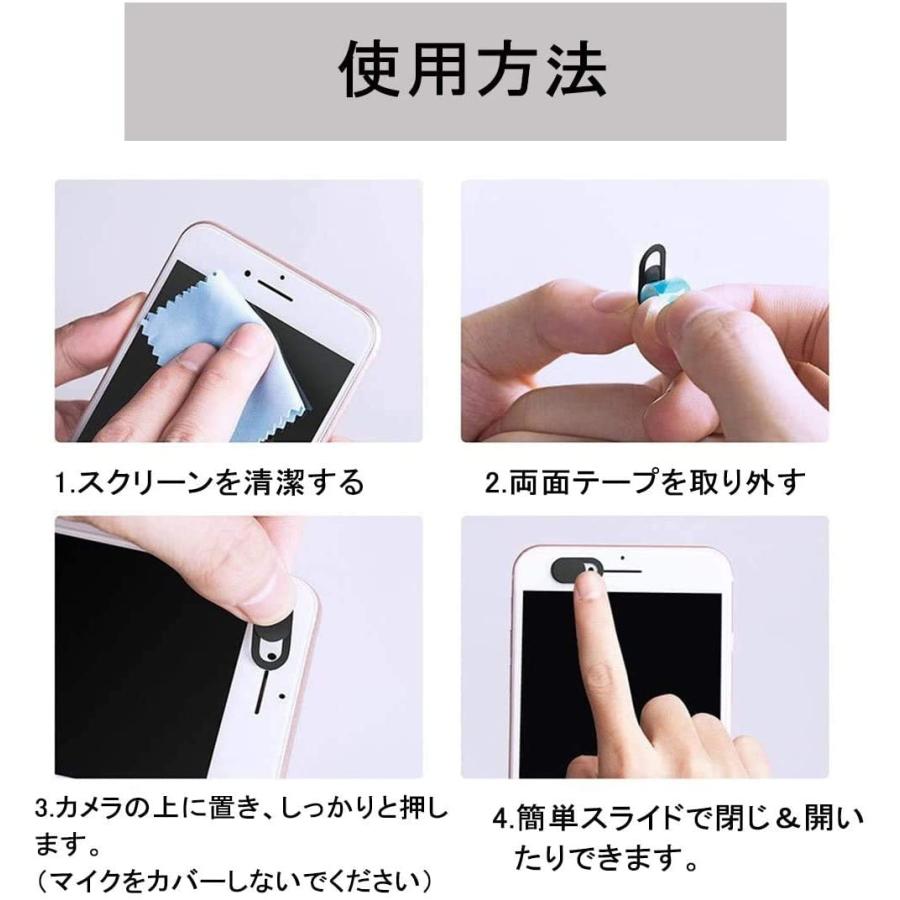 使用方法

1.スクリーンを清潔する

2.両面テープを取り外す

3.カメラの上に置き、しっかりと押します。
（マイクをカバーしないでください）

4.簡単スライドで閉じ＆開いたりできます。