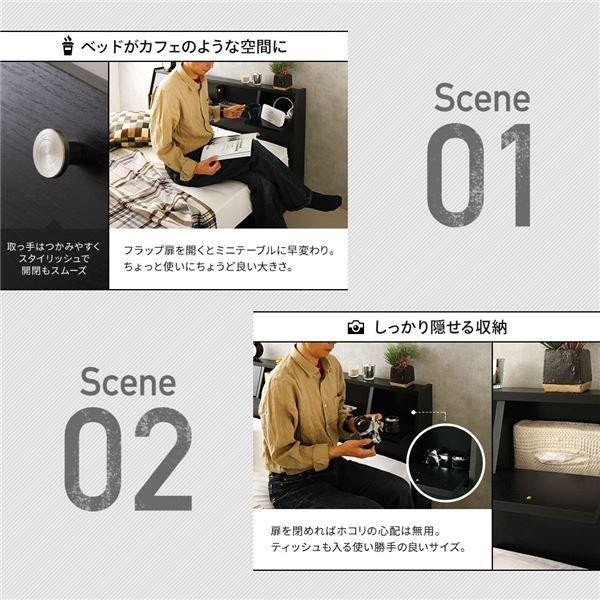 ベッドがカフェのような空間に

取っ手はつかみやすく
スタイリッシュで
開閉もスムーズ

フラップ扉を開くとミニテーブルに早変わり。
ちょっと使いにちょうど良い大きさ。

Scene
01

しっかり隠せる収納

Scene
02

扉を閉めればホコリの心配は無用。
ティッシュも入る使い勝手の良いサイズ。