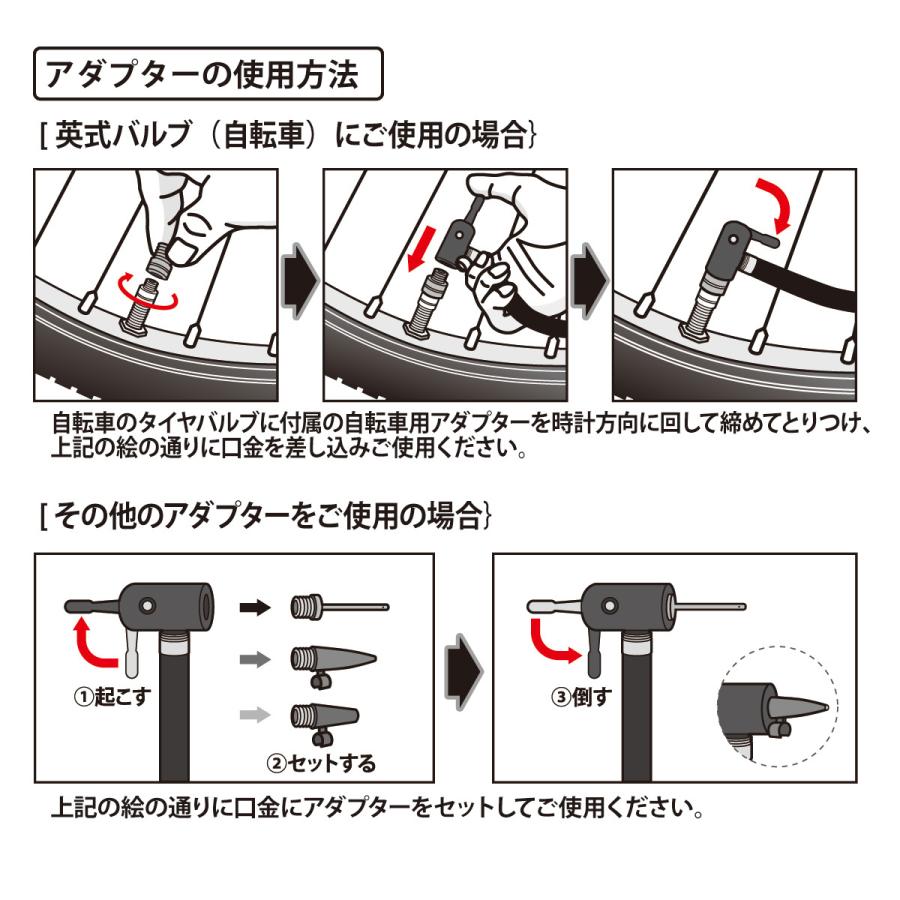 アダプターの使用方法

[ 英式バルブ（自転車）にご使用の場合}

自転車のタイヤバルブに付属の自転車用アダプターを時計方向に回して締めてとりつけ、上記の絵の通りに口金を差し込みご使用ください。

[ その他のアダプターをご使用の場合}

①起こす

②セットする

③倒す

上記の絵の通りに口金にアダプターをセットしてご使用ください。