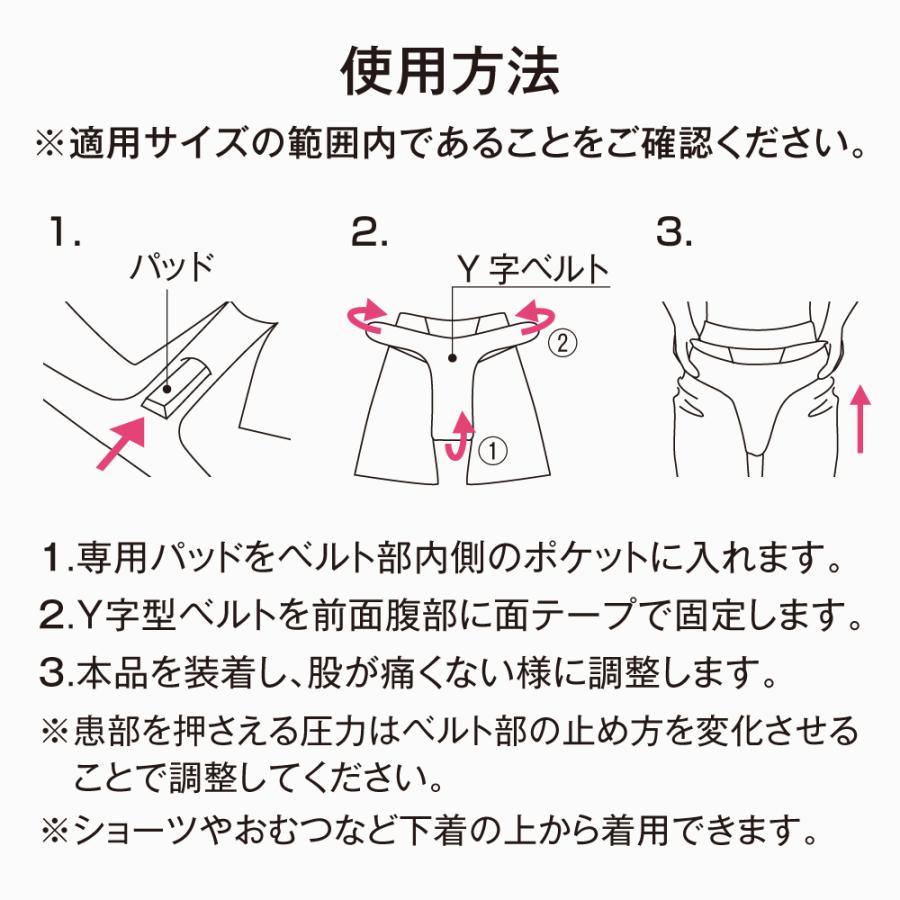 使用方法
※適用サイズの範囲内であることをご確認ください。

1.
パッド

2.
Y 字ベルト
②
①

3.

1.専用パッドをベルト部内側のポケットに入れます。
2.Y字型ベルトを前面腹部に面テープで固定します。
3.本品を装着し、股が痛くない様に調整します。
※患部を押さえる圧力はベルト部の止め方を変化させることで調整してください。
※ショーツやおむつなど下着の上から着用できます。