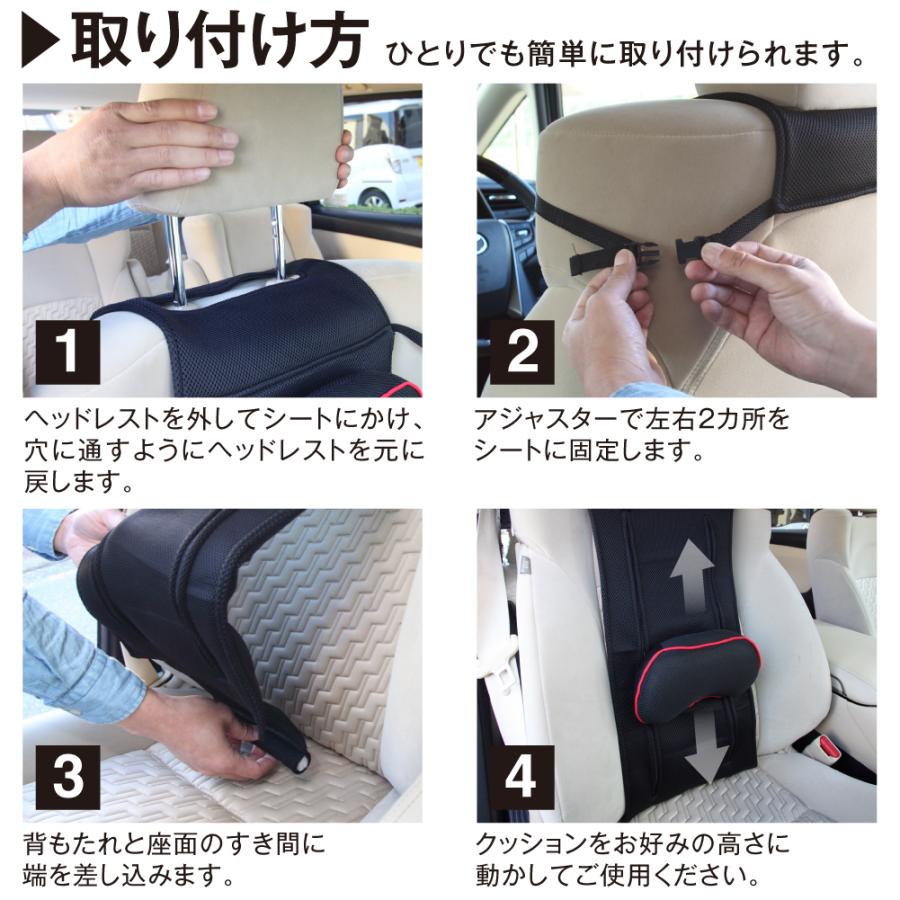 ▶取り付け方 ひとりでも簡単に取り付けられます。

1

ヘッドレストを外してシートにかけ、穴に通すようにヘッドレストを元に戻します。

2

アジャスターで左右2カ所をシートに固定します。

3

背もたれと座面のすき間に端を差し込みます。

4

クッションをお好みの高さに動かしてご使用ください。