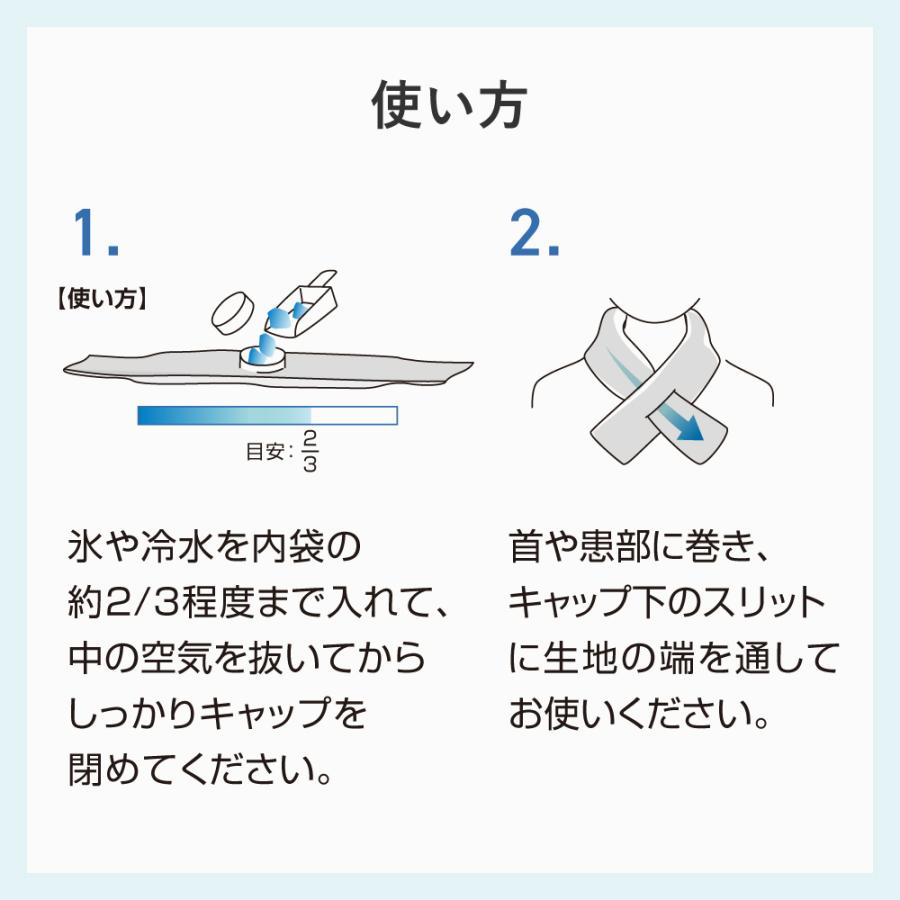 使い方

1.

【使い方】

目安：$\frac{2}{3}$

氷や冷水を内袋の約2/3程度まで入れて、中の空気を抜いてからしっかりキャップを閉めてください。

2.

首や患部に巻き、キャップ下のスリットに生地の端を通してお使いください。