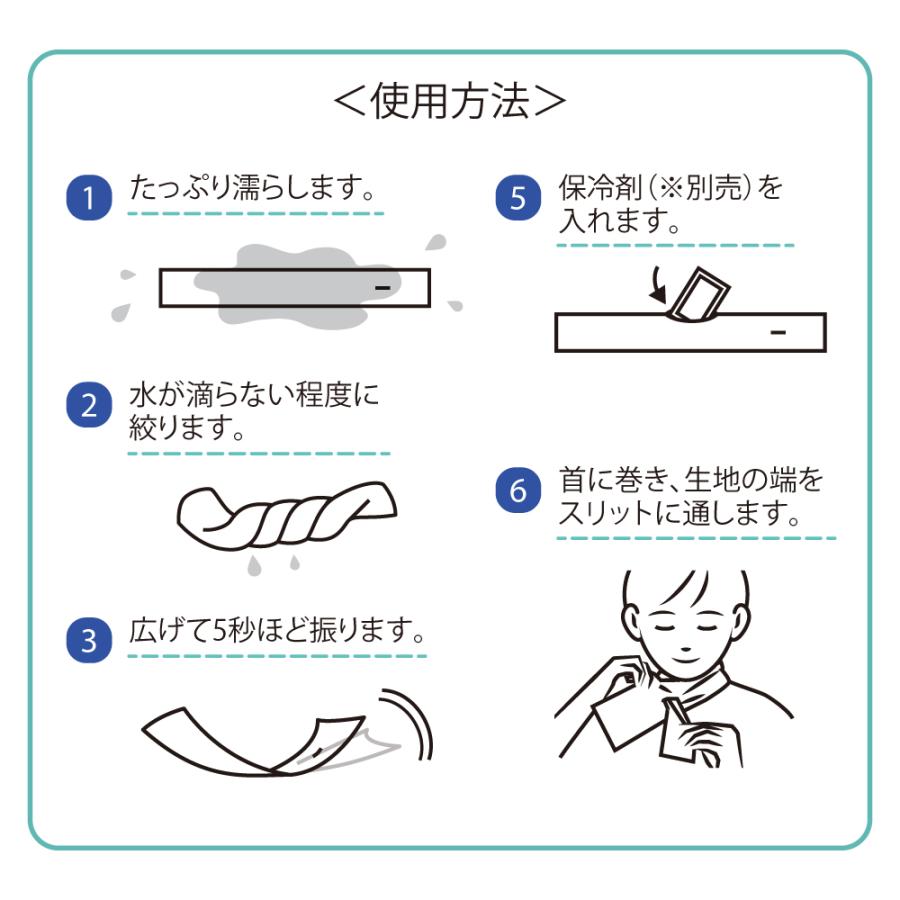 <使用方法>

1 たっぷり濡らします。

2 水が滴らない程度に絞ります。

3 広げて5秒ほど振ります。

5 保冷剤(※別売)を入れます。

6 首に巻き、生地の端をスリットに通します。