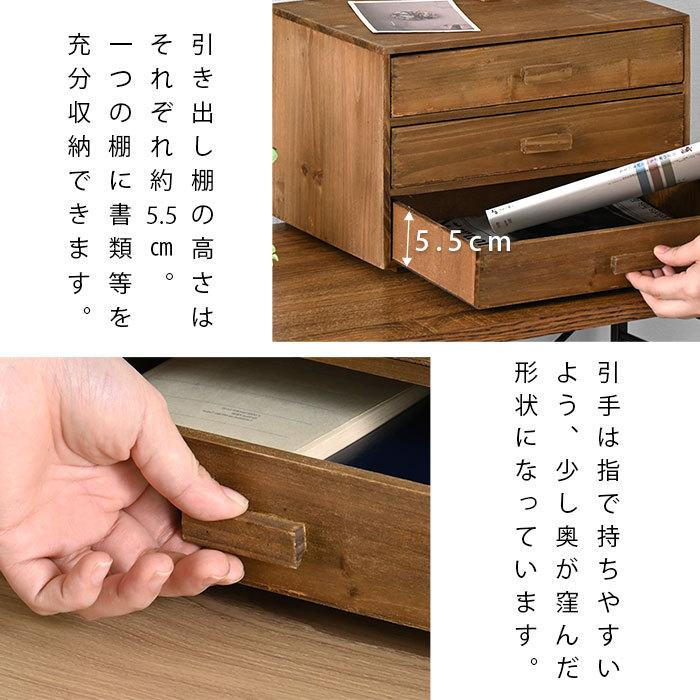 引き出し棚の高さはそれぞれ約5.5㎝。一つの棚に書類等を充分収納できます。

5.5cm

引手は指で持ちやすいよう、少し奥が窪んだ形状になっています。