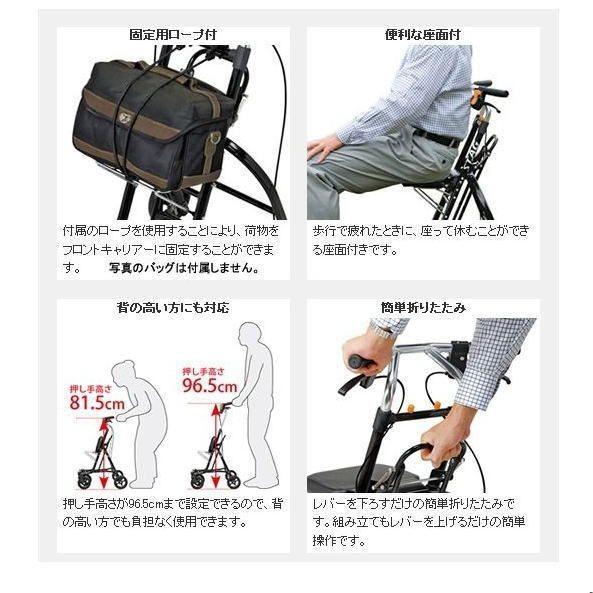 固定用ロープ付

付属のロープを使用することにより、荷物をフロントキャリアーに固定することができます。 写真のバッグは付属しません。

便利な座面付

歩行で疲れたときに、座って休むことができる座面付きです。

背の高い方にも対応

押し手高さ
81.5cm

押し手高さ
96.5cm

押し手高さが96.5cmまで設定できるので、背の高い方でも負担なく使用できます。

簡単折りたたみ

レバーを下ろすだけの簡単折りたたみです。組み立てもレバーを上げるだけの簡単操作です。