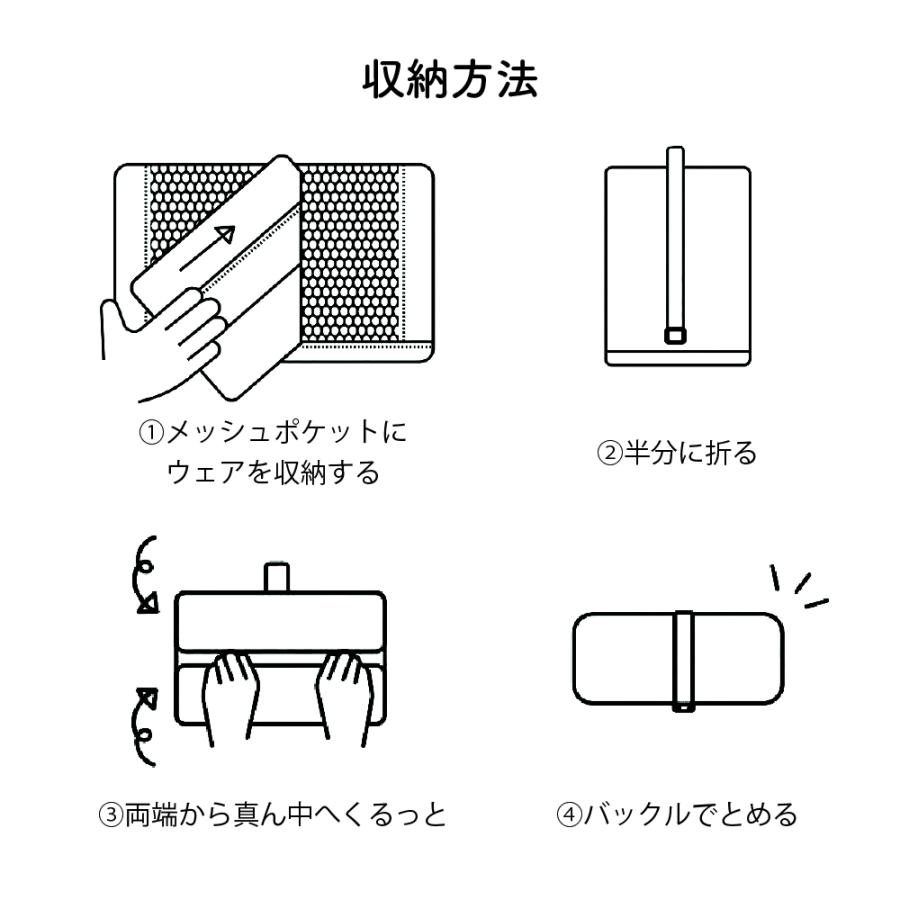 収納方法

①メッシュポケットにウェアを収納する

②半分に折る

③両端から真ん中へくるっと

④バックルでとめる