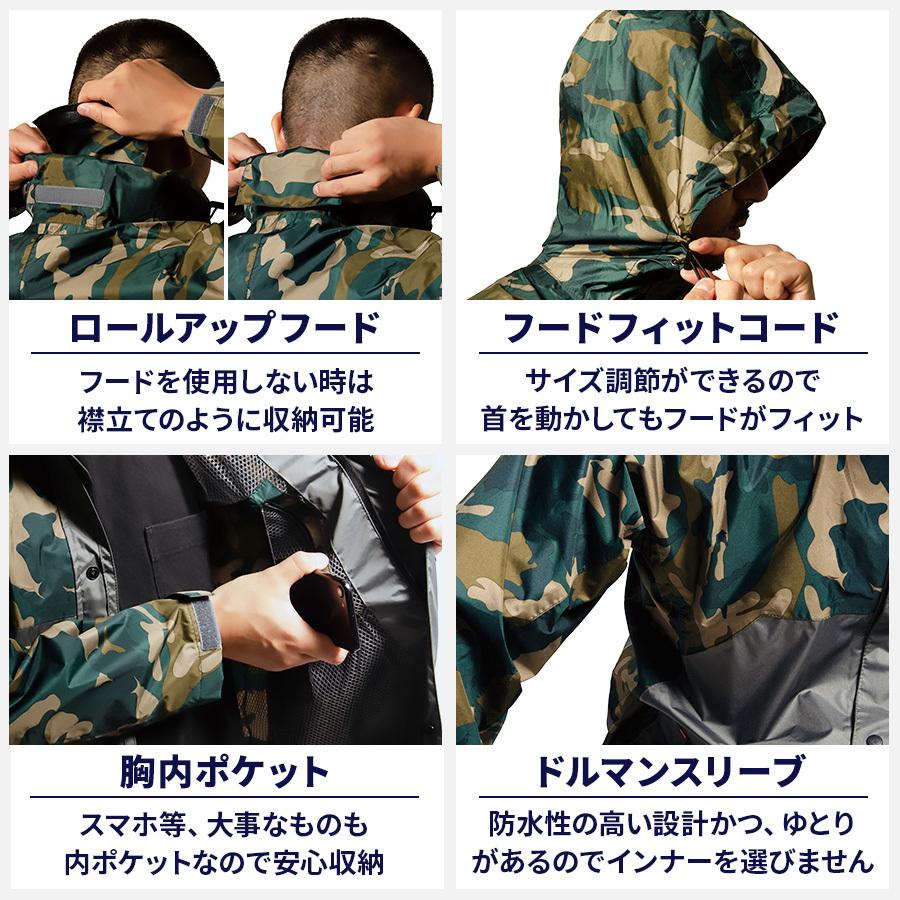 ロールアップフード

フードを使用しない時は
襟立てのように収納可能

フードフィットコード

サイズ調節ができるので
首を動かしてもフードがフィット

胸内ポケット

スマホ等、大事なものも
内ポケットなので安心収納

ドルマンスリーブ

防水性の高い設計かつ、ゆとり
があるのでインナーを選びません