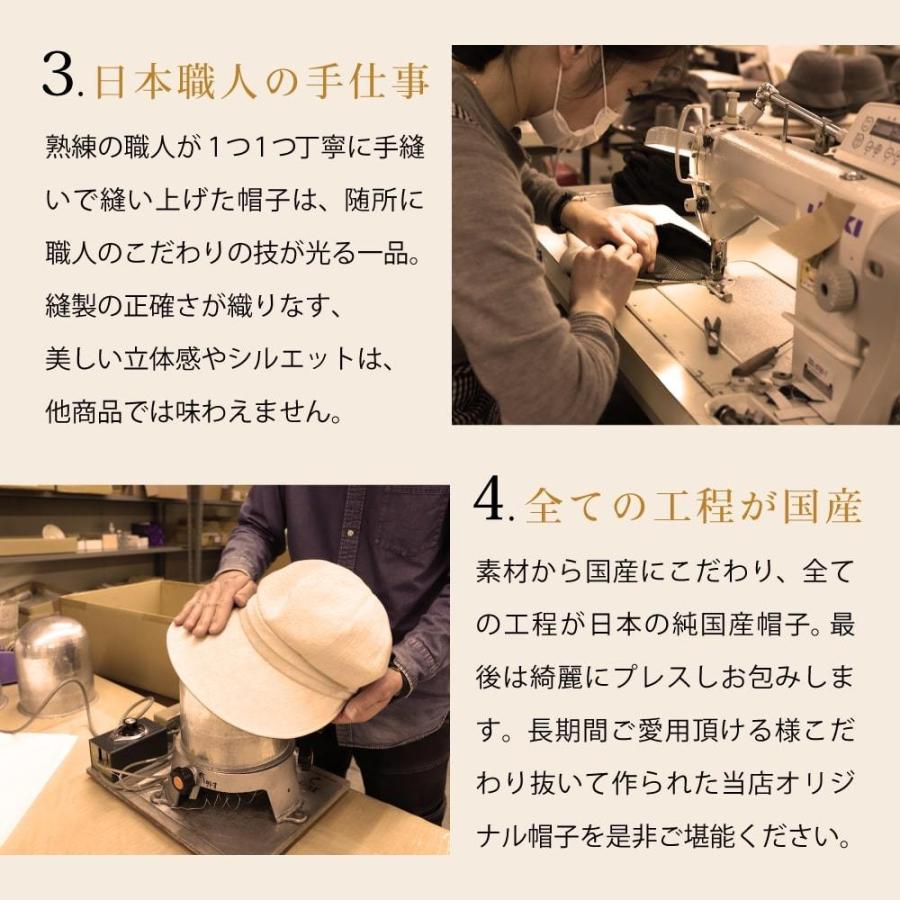 3. 日本職人の手仕事

熟練の職人が1つ1つ丁寧に手縫いで縫い上げた帽子は、随所に職人のこだわりの技が光る一品。縫製の正確さが織りなす、美しい立体感やシルエットは、他商品では味わえません。

4. 全ての工程が国産

素材から国産にこだわり、全ての工程が日本の純国産帽子。最後は綺麗にプレスしお包みします。長期間ご愛用頂ける様こだわり抜いて作られた当店オリジナル帽子を是非ご堪能ください。