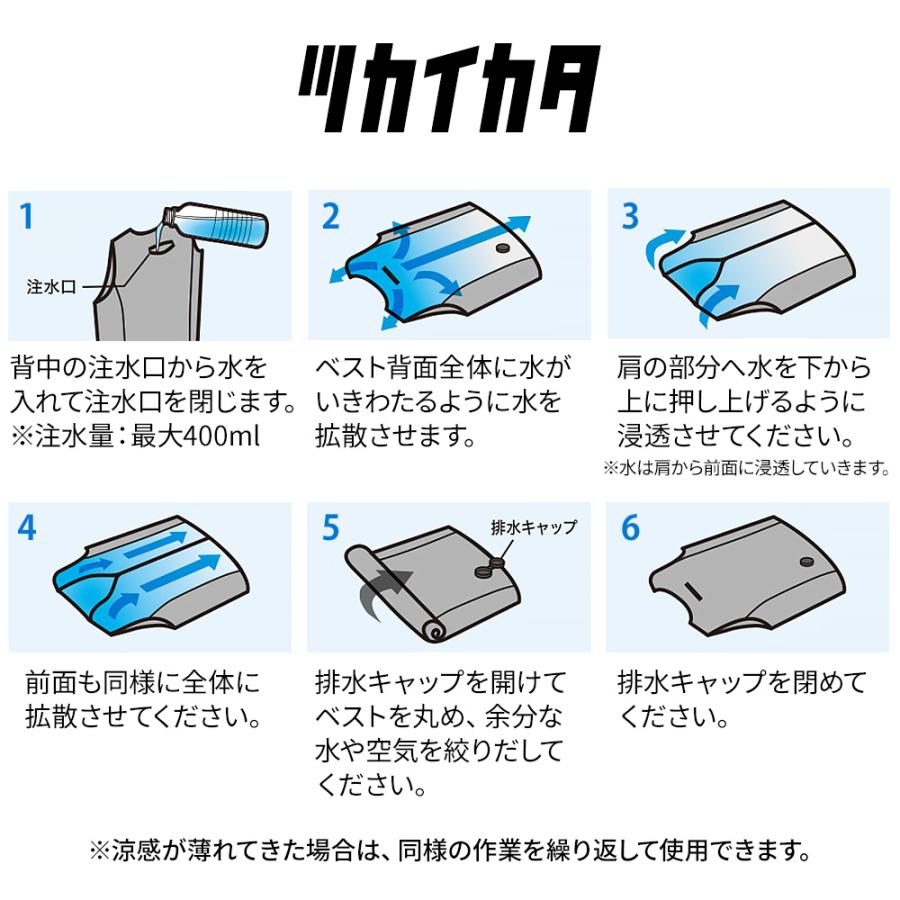 ツカイカタ

1

注水口

背中の注水口から水を入れて注水口を閉じます。
※注水量：最大400ml

2

ベスト背面全体に水がいきわたるように水を拡散させます。

3

肩の部分へ水を下から上に押し上げるように浸透させてください。
※水は肩から前面に浸透していきます。

4

前面も同様に全体に拡散させてください。

5

排水キャップ

排水キャップを開けてベストを丸め、余分な水や空気を絞りだしてください。

6

排水キャップを閉めてください。

※涼感が薄れてきた場合は、同様の作業を繰り返して使用できます。