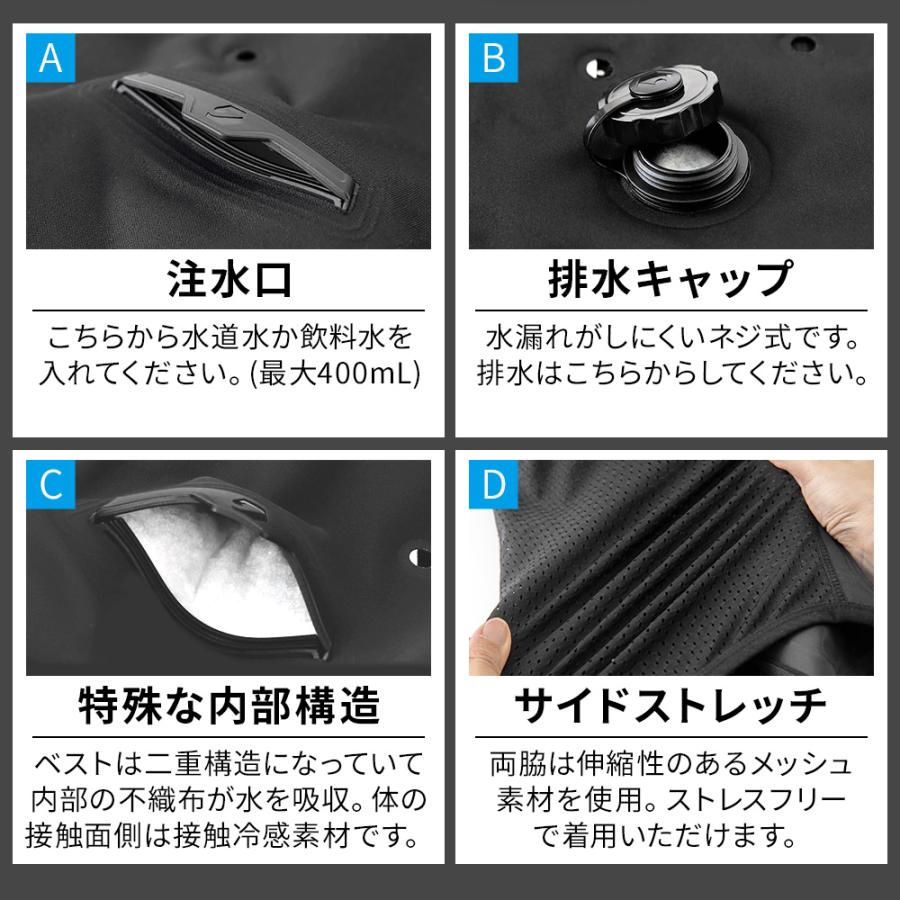 A

注水口

こちらから水道水か飲料水を入れてください。(最大400mL)

B

排水キャップ

水漏れがしにくいネジ式です。排水はこちらからしてください。

C

特殊な内部構造

ベストは二重構造になっていて内部の不織布が水を吸収。体の接触面側は接触冷感素材です。

D

サイドストレッチ

両脇は伸縮性のあるメッシュ素材を使用。ストレスフリーで着用いただけます。