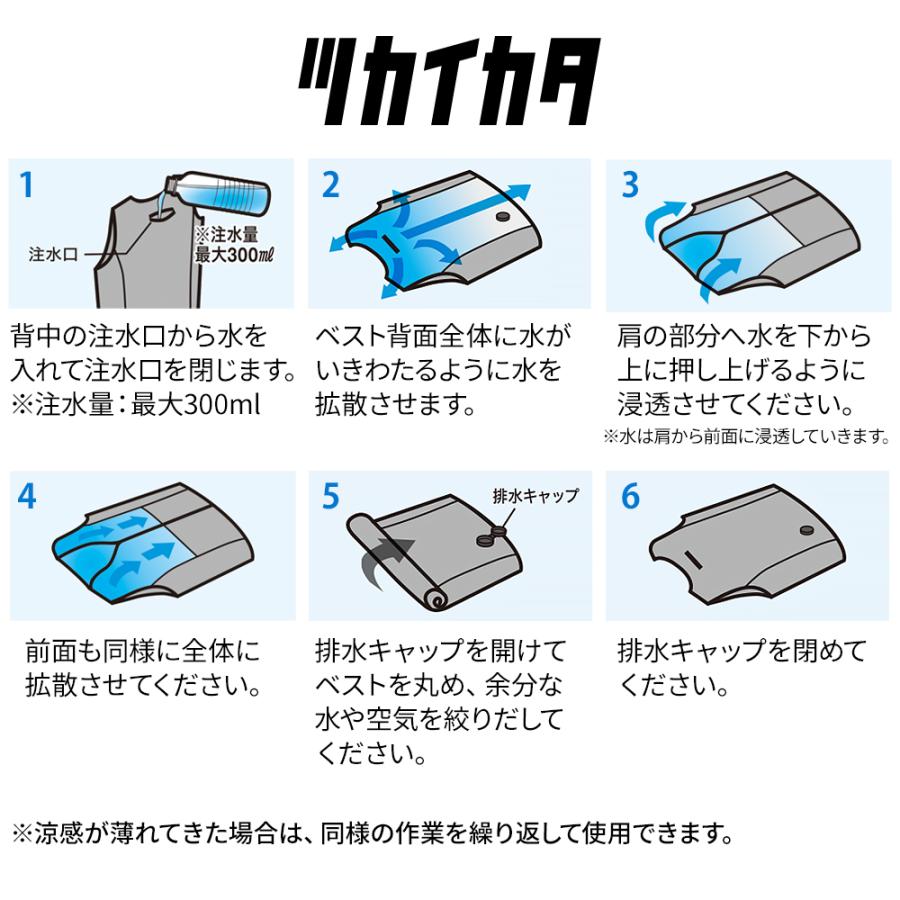 ツカイカタ

1

注水口

※注水量
最大300㎖

背中の注水口から水を入れて注水口を閉じます。
※注水量：最大300ml

2

ベスト背面全体に水がいきわたるように水を拡散させます。

3

肩の部分へ水を下から上に押し上げるように浸透させてください。
※水は肩から前面に浸透していきます。

4

前面も同様に全体に拡散させてください。

5

排水キャップ

排水キャップを開けてベストを丸め、余分な水や空気を絞りだしてください。

6

排水キャップを閉めてください。

※涼感が薄れてきた場合は、同様の作業を繰り返して使用できます。