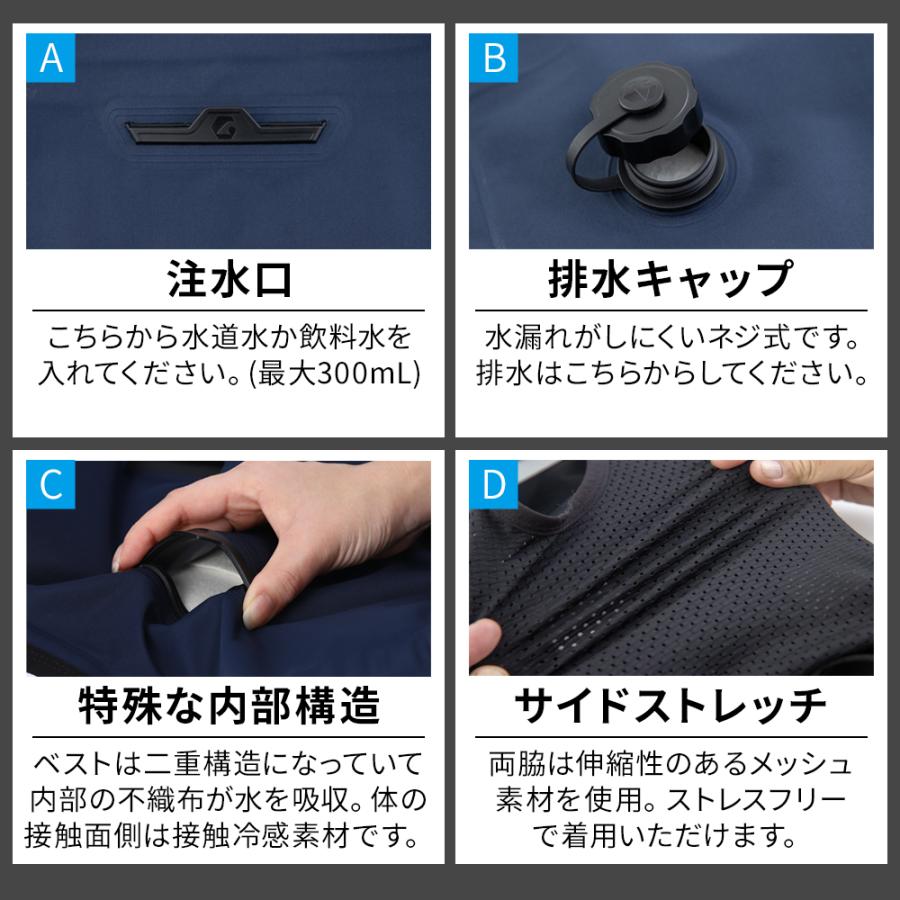 A

注水口

こちらから水道水か飲料水を入れてください。(最大300mL)

B

排水キャップ

水漏れがしにくいネジ式です。排水はこちらからしてください。

C

特殊な内部構造

ベストは二重構造になっていて内部の不織布が水を吸収。体の接触面側は接触冷感素材です。

D

サイドストレッチ

両脇は伸縮性のあるメッシュ素材を使用。ストレスフリーで着用いただけます。