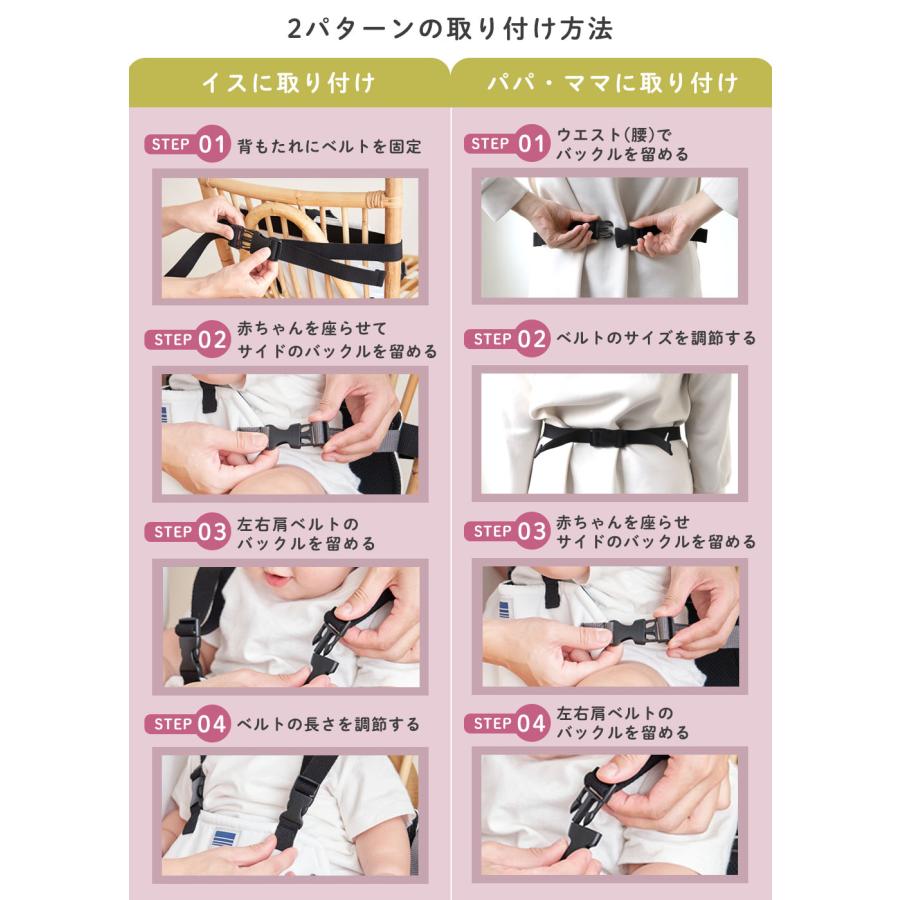 2パターンの取り付け方法

イスに取り付け

STEP 01 背もたれにベルトを固定

STEP 02 赤ちゃんを座らせて サイドのバックルを留める

STEP 03 左右肩ベルトの バックルを留める

STEP 04 ベルトの長さを調節する

パパ・ママに取り付け

STEP 01 ウエスト（腰）で バックルを留める

STEP 02 ベルトのサイズを調節する

STEP 03 赤ちゃんを座らせ サイドのバックルを留める

STEP 04 左右肩ベルトの バックルを留める