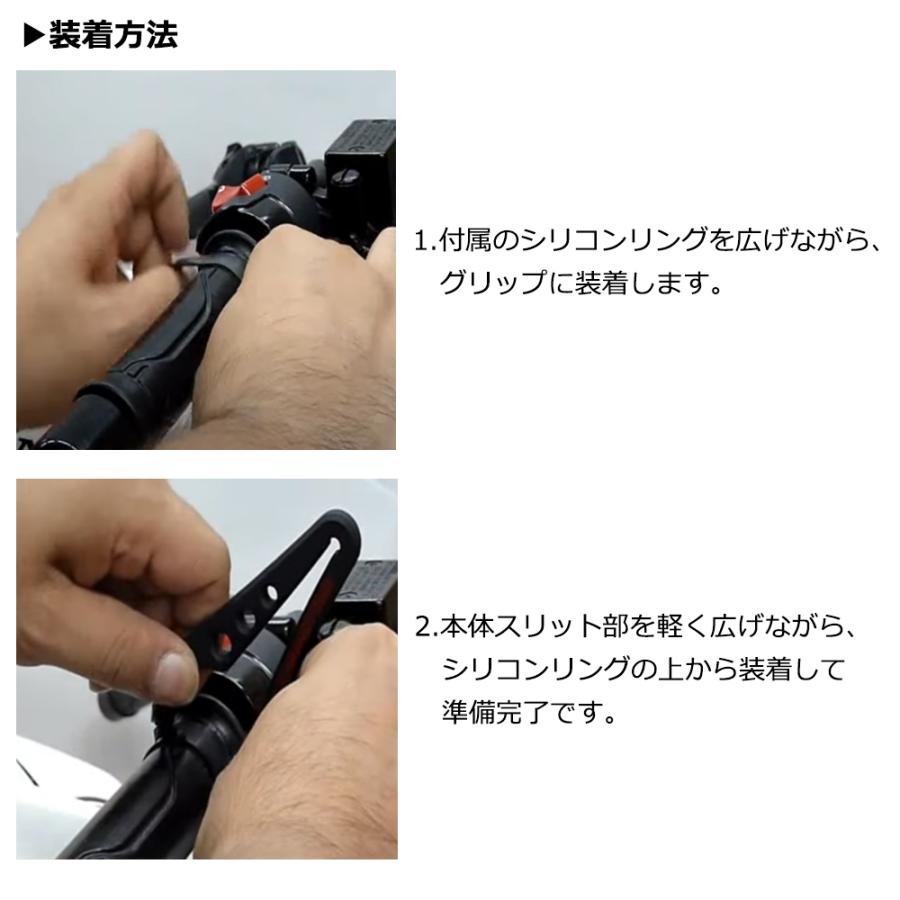 ▶装着方法

1.付属のシリコンリングを広げながら、グリップに装着します。

2.本体スリット部を軽く広げながら、シリコンリングの上から装着して準備完了です。