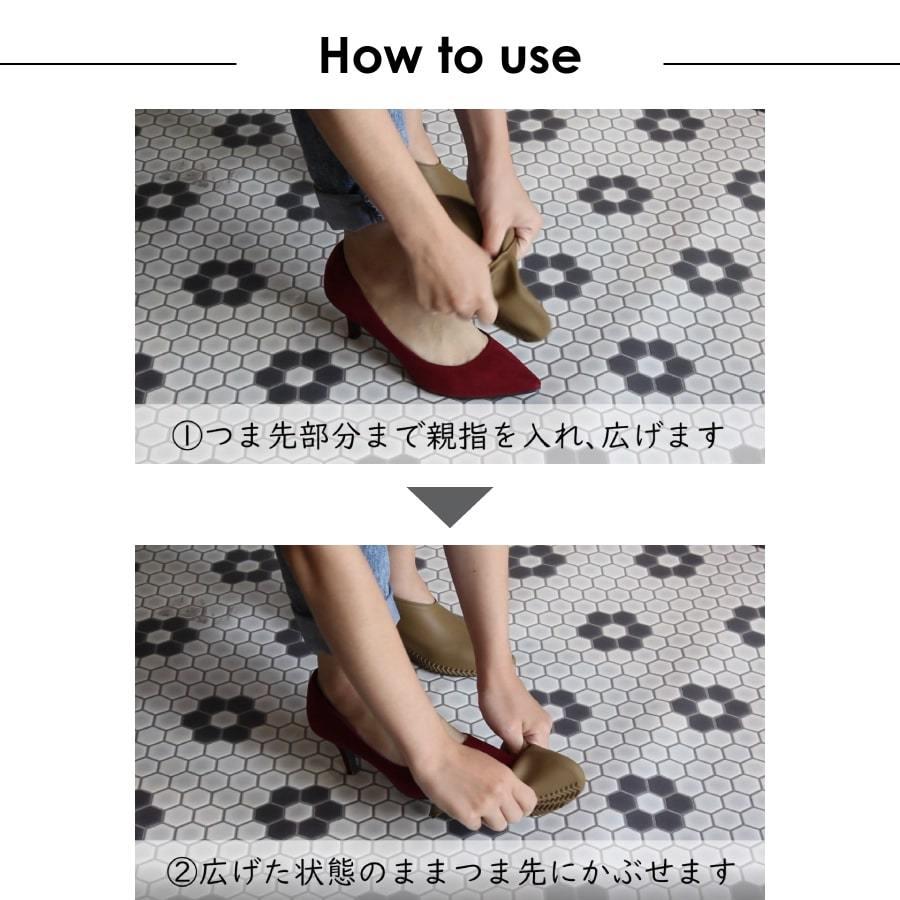 How to use

①つま先部分まで親指を入れ、広げます

②広げた状態のままつま先にかぶせます