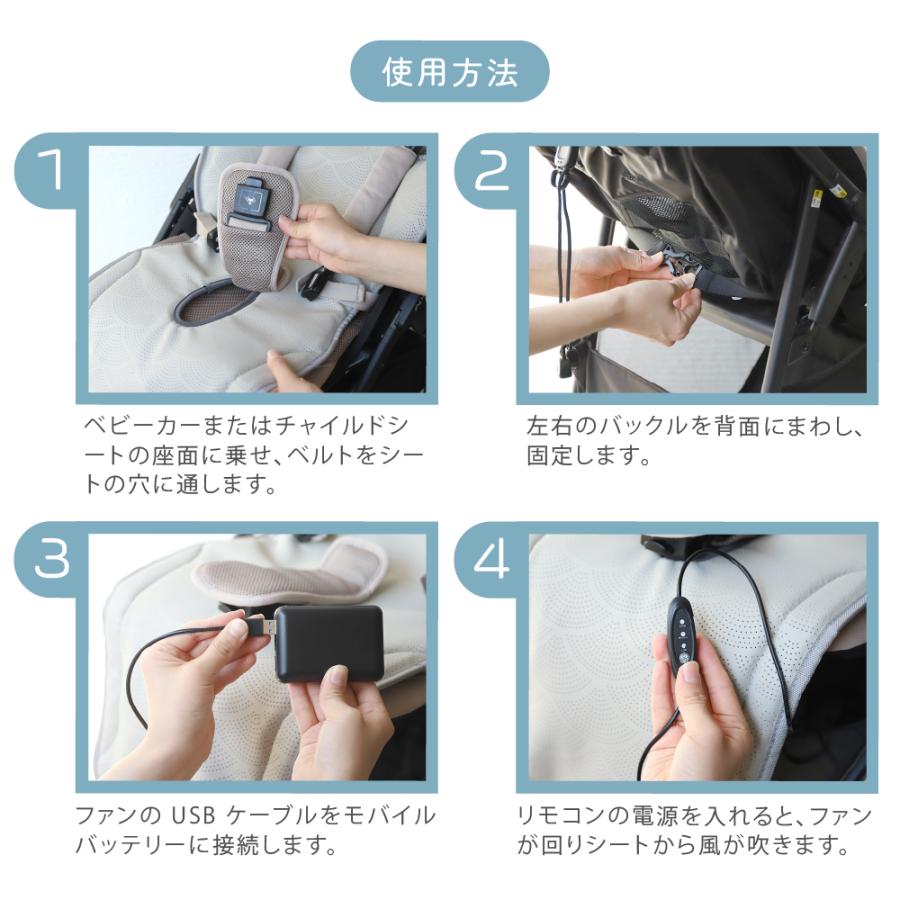 使用方法

1

ベビーカーまたはチャイルドシートの座面に乗せ、ベルトをシートの穴に通します。

2

左右のバックルを背面にまわし、固定します。

3

ファンの USB ケーブルをモバイルバッテリーに接続します。

4

リモコンの電源を入れると、ファンが回りシートから風が吹きます。