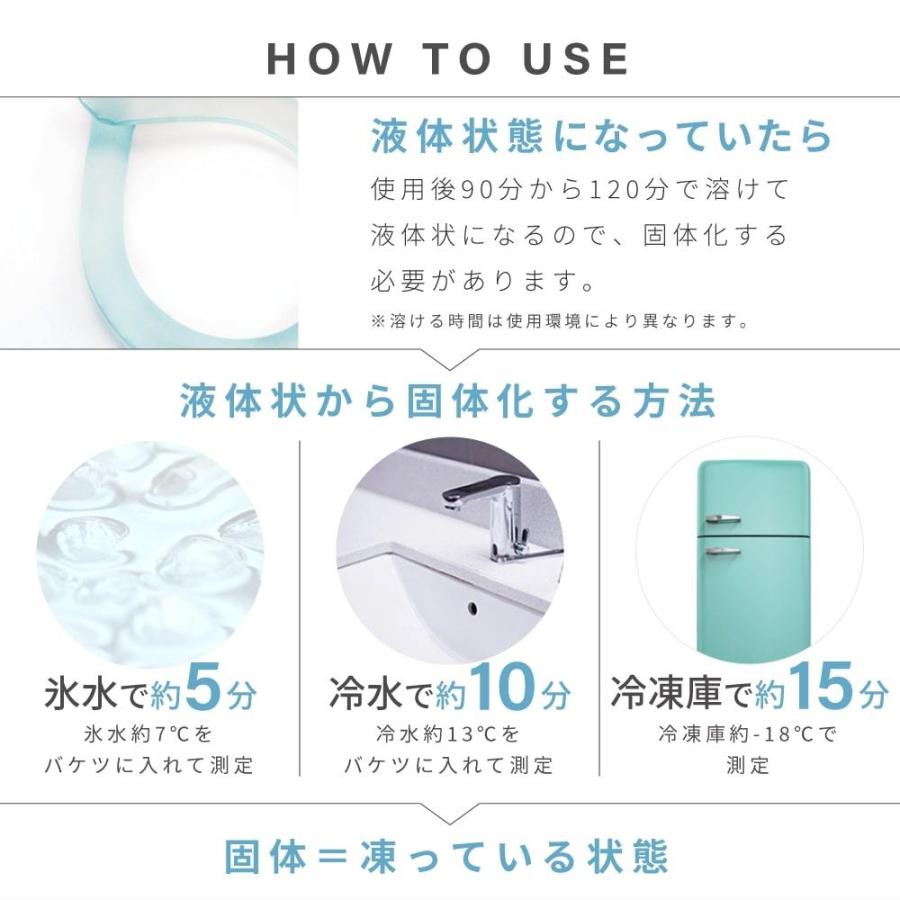 HOW TO USE

液体状態になっていたら

使用後90分から120分で溶けて液体状になるので、固体化する必要があります。

※溶ける時間は使用環境により異なります。

液体状から固体化する方法

氷水で約5分

氷水約7℃をバケツに入れて測定

冷水で約10分

冷水約13℃をバケツに入れて測定

冷凍庫で約15分

冷凍庫約-18℃で測定

固体=凍っている状態