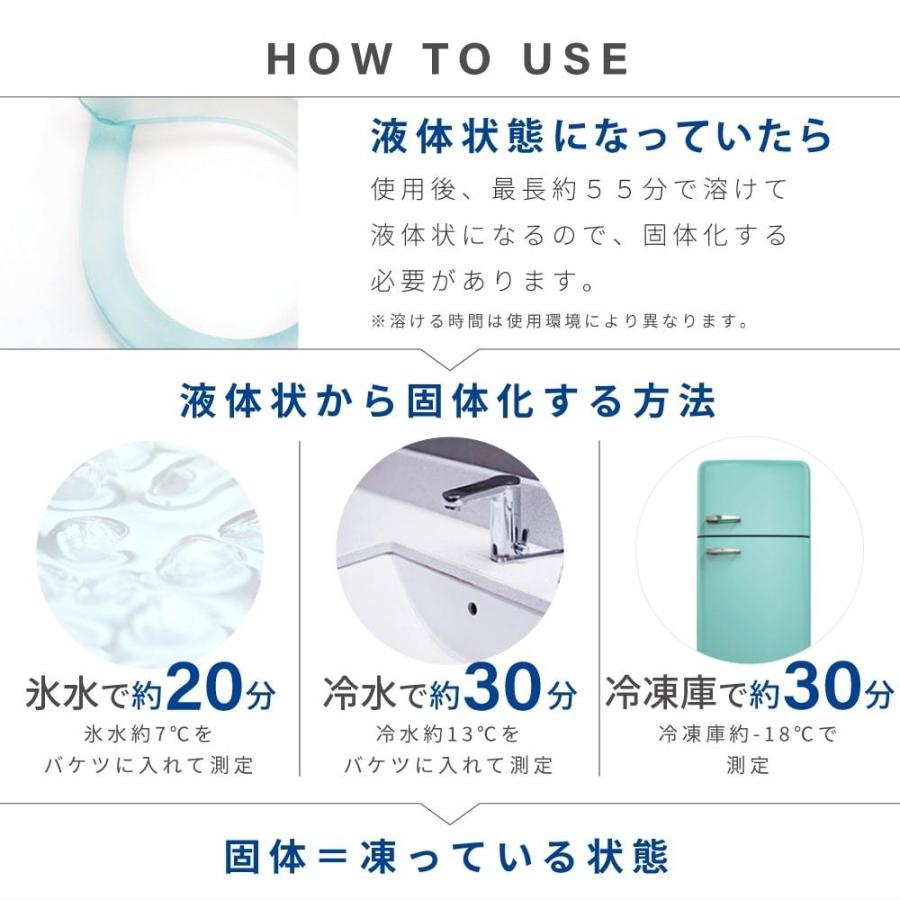 HOW TO USE

液体状態になっていたら

使用後、最長約５５分で溶けて液体状になるので、固体化する必要があります。

※溶ける時間は使用環境により異なります。

液体状から固体化する方法

氷水で約20分
氷水約7℃をバケツに入れて測定

冷水で約30分
冷水約13℃をバケツに入れて測定

冷凍庫で約30分
冷凍庫約-18℃で測定

固体＝凍っている状態