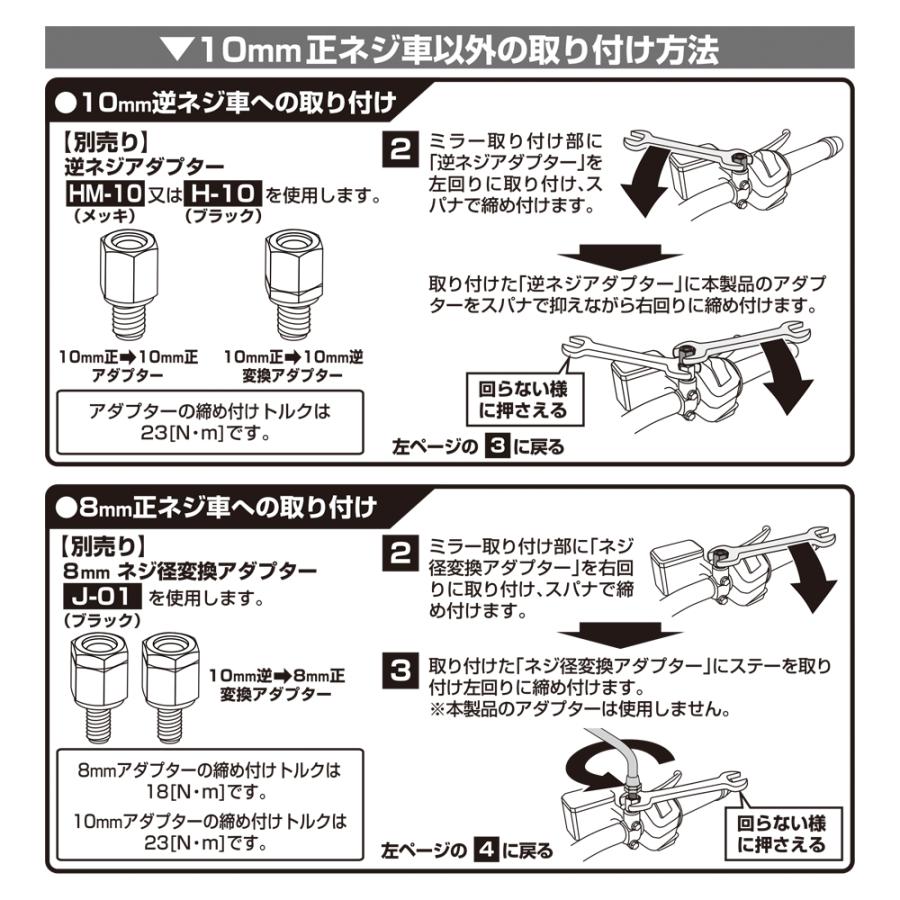 ▼10mm正ネジ車以外の取り付け方法

●10mm逆ネジ車への取り付け

【別売り】
逆ネジアダプター
HM-10 又は H-10 を使用します。
（メッキ） （ブラック）

10mm正➡10mm正 アダプター
10mm正➡10mm逆 変換アダプター

アダプターの締め付けトルクは 23[N・m]です。

2 ミラー取り付け部に「逆ネジアダプター」を左回りに取り付け、スパナで締め付けます。

取り付けた「逆ネジアダプター」に本製品のアダプターをスパナで抑えながら右回りに締め付けます。

回らない様に押さえる

左ページの 3 に戻る

●8mm正ネジ車への取り付け

【別売り】
8mm ネジ径変換アダプター
J-01 を使用します。
（ブラック）

10mm逆➡8mm正 変換アダプター

8mmアダプターの締め付けトルクは 18[N・m]です。
10mmアダプターの締め付けトルクは 23[N・m]です。

2 ミラー取り付け部に「ネジ径変換アダプター」を右回りに取り付け、スパナで締め付けます。

3 取り付けた「ネジ径変換アダプター」にステーを取り付け左回りに締め付けます。
※本製品のアダプターは使用しません。

回らない様に押さえる

左ページの 4 に戻る