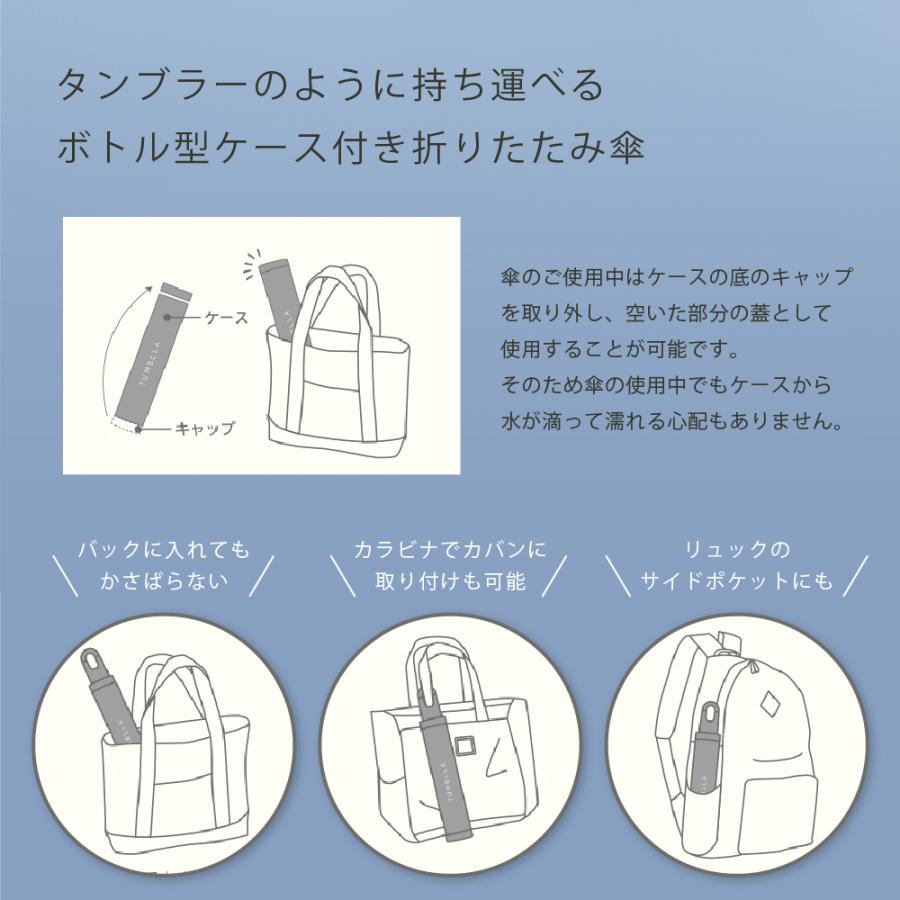 タンブラーのように持ち運べる
ボトル型ケース付き折りたたみ傘

TUMBLLA
ケース
キャップ

傘のご使用中はケースの底のキャップを取り外し、空いた部分の蓋として使用することが可能です。
そのため傘の使用中でもケースから水が滴って濡れる心配もありません。

バックに入れても
かさばらない

カラビナでカバンに
取り付けも可能

リュックの
サイドポケットにも

TUMBLLA
TUMBLLA
TUMBLLA