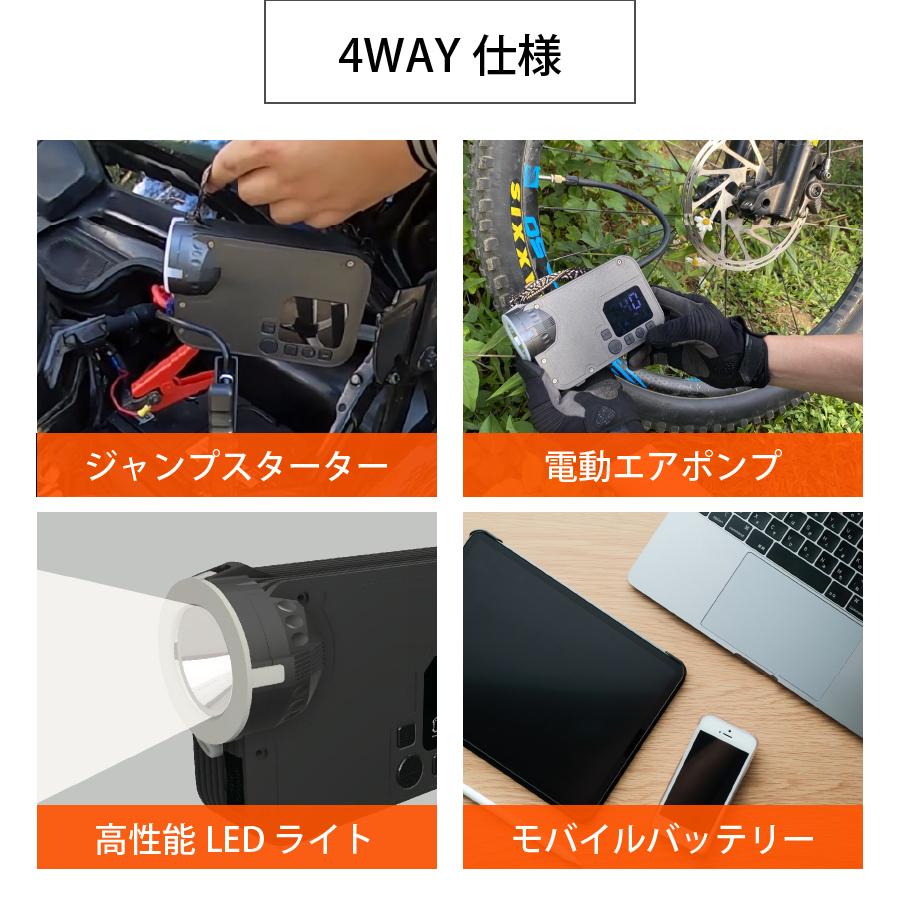 4WAY 仕様

ジャンプスターター

電動エアポンプ

高性能 LED ライト

モバイルバッテリー