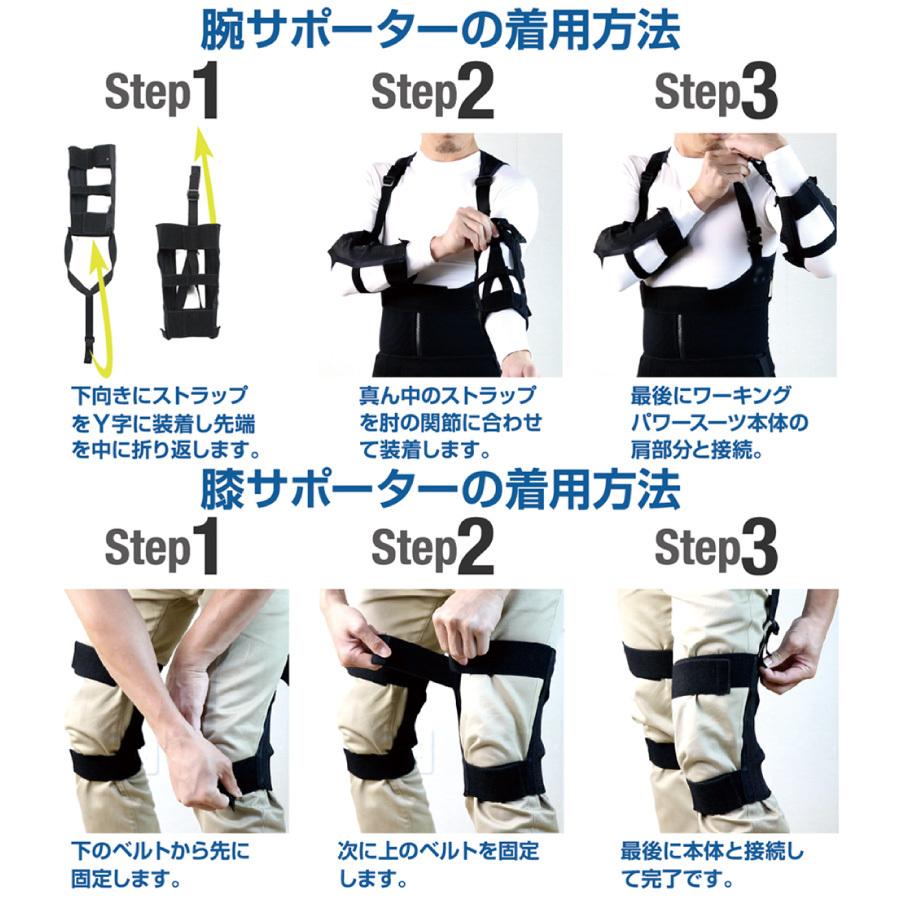 腕サポーターの着用方法

Step1

下向きにストラップをＹ字に装着し先端を中に折り返します。

Step2

真ん中のストラップを肘の関節に合わせて装着します。

Step3

最後にワーキングパワースーツ本体の肩部分と接続。

膝サポーターの着用方法

Step1

下のベルトから先に固定します。

Step2

次に上のベルトを固定します。

Step3

最後に本体と接続して完了です。