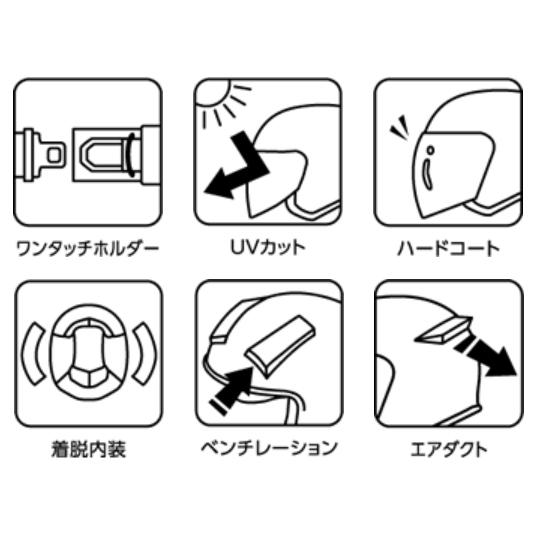 ワンタッチホルダー

UVカット

ハードコート

着脱内装

ベンチレーション

エアダクト