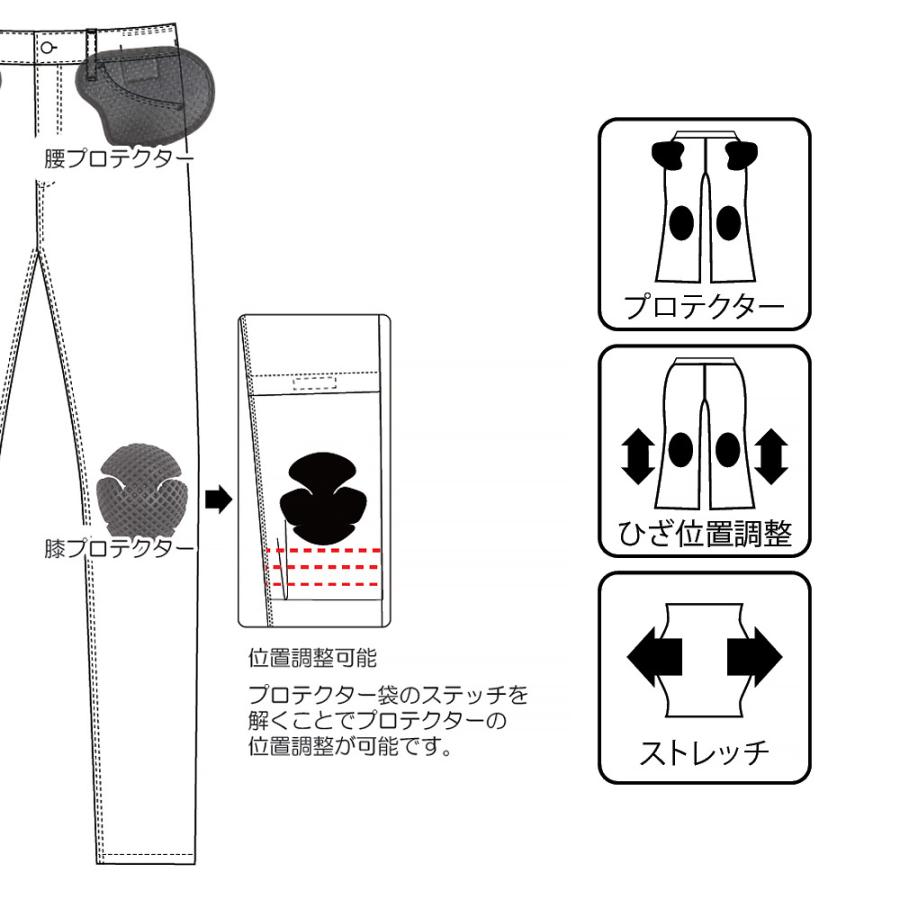 腰プロテクター

膝プロテクター

位置調整可能

プロテクター袋のステッチを解くことでプロテクターの位置調整が可能です。

プロテクター

ひざ位置調整

ストレッチ