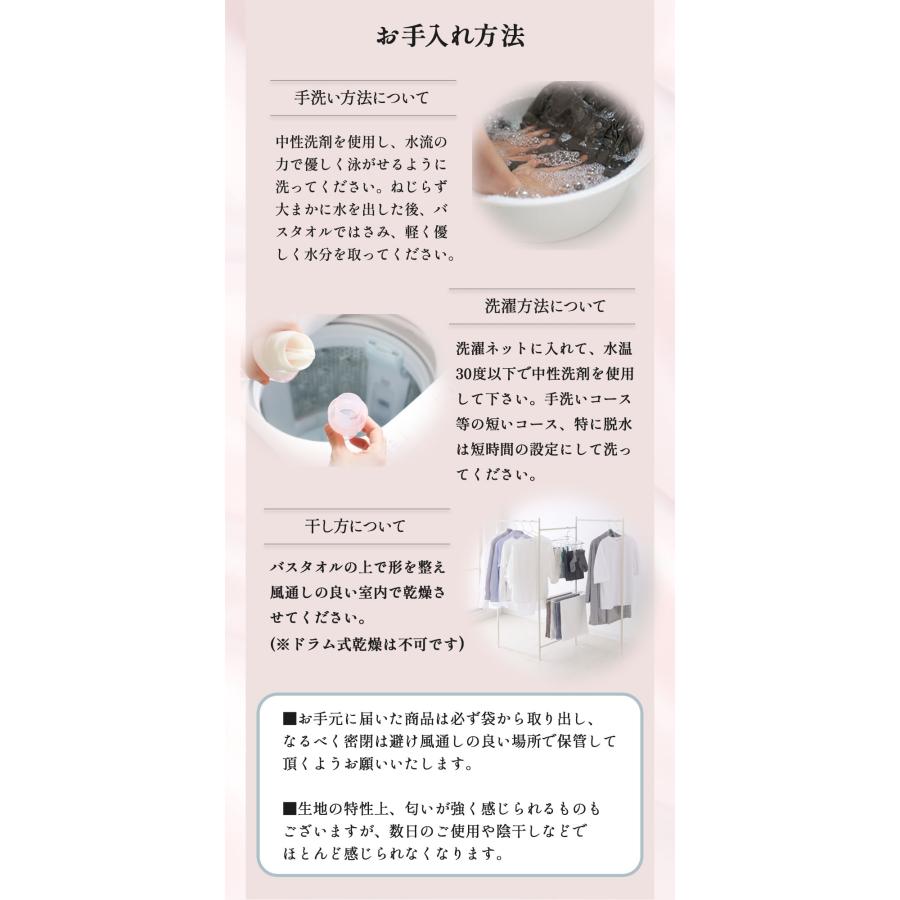 お手入れ方法

手洗い方法について

中性洗剤を使用し、水流の力で優しく泳がせるように洗ってください。ねじらず大まかに水を出した後、バスタオルではさみ、軽く優しく水分を取ってください。

洗濯方法について

洗濯ネットに入れて、水温30度以下で中性洗剤を使用して下さい。手洗いコース等の短いコース、特に脱水は短時間の設定にして洗ってください。

干し方について

バスタオルの上で形を整え風通しの良い室内で乾燥させてください。
(※ドラム式乾燥は不可です)

■お手元に届いた商品は必ず袋から取り出し、なるべく密閉は避け風通しの良い場所で保管して頂くようお願いいたします。

■生地の特性上、匂いが強く感じられるものもございますが、数日のご使用や陰干しなどでほとんど感じられなくなります。