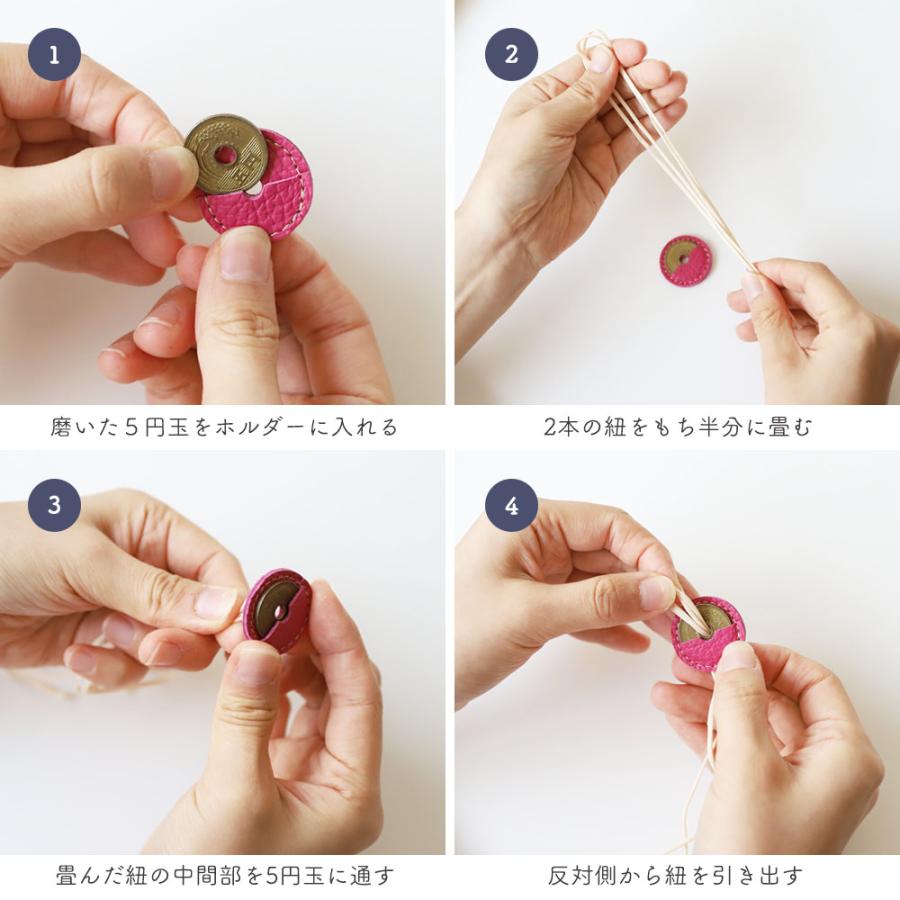 1

磨いた5円玉をホルダーに入れる

2

2本の紐をもち半分に畳む

3

畳んだ紐の中間部を5円玉に通す

4

反対側から紐を引き出す