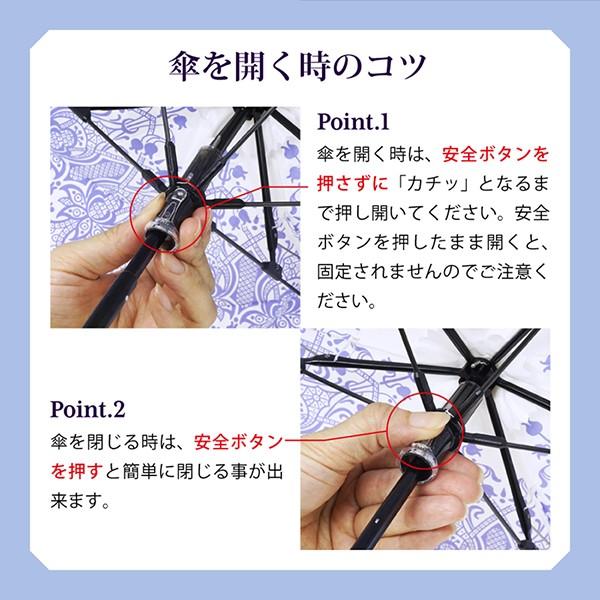 傘を開く時のコツ

Point.1

傘を開く時は、安全ボタンを押さずに「カチッ」となるまで押し開いてください。安全ボタンを押したまま開くと、固定されませんのでご注意ください。

Point.2

傘を閉じる時は、安全ボタンを押すと簡単に閉じる事が出来ます。