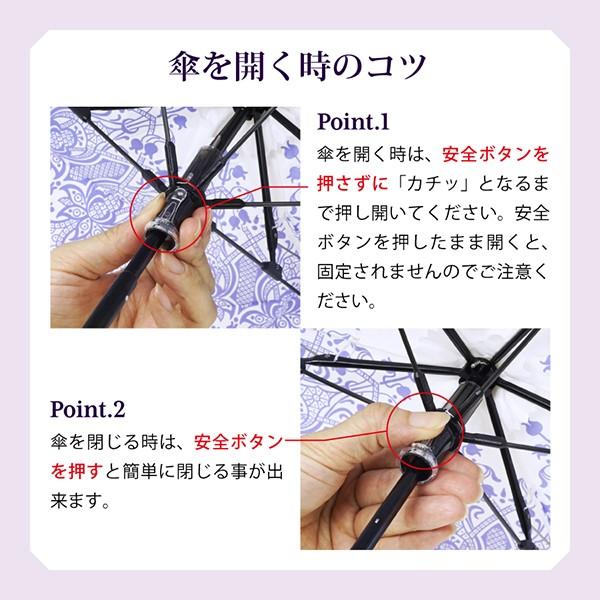 傘を開く時のコツ

Point.1

傘を開く時は、安全ボタンを押さずに「カチッ」となるまで押し開いてください。安全ボタンを押したまま開くと、固定されませんのでご注意ください。

Point.2

傘を閉じる時は、安全ボタンを押すと簡単に閉じる事が出来ます。