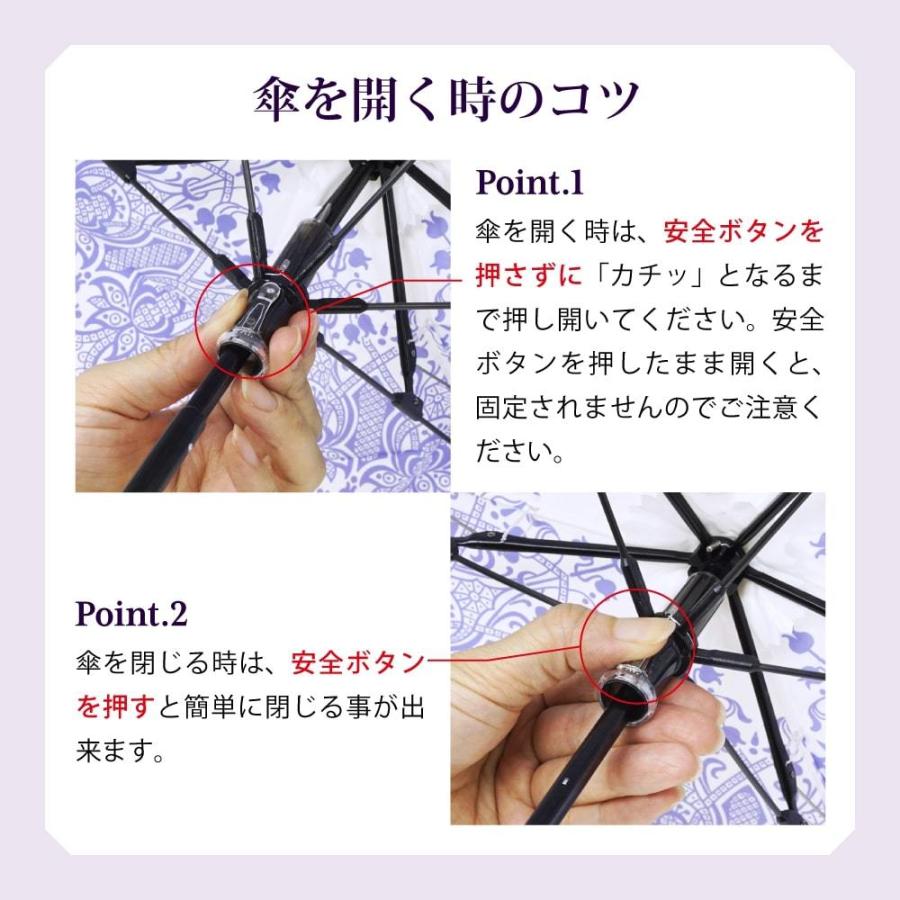 傘を開く時のコツ

Point.1

傘を開く時は、安全ボタンを押さずに「カチッ」となるまで押し開いてください。安全ボタンを押したまま開くと、固定されませんのでご注意ください。

Point.2

傘を閉じる時は、安全ボタンを押すと簡単に閉じる事が出来ます。