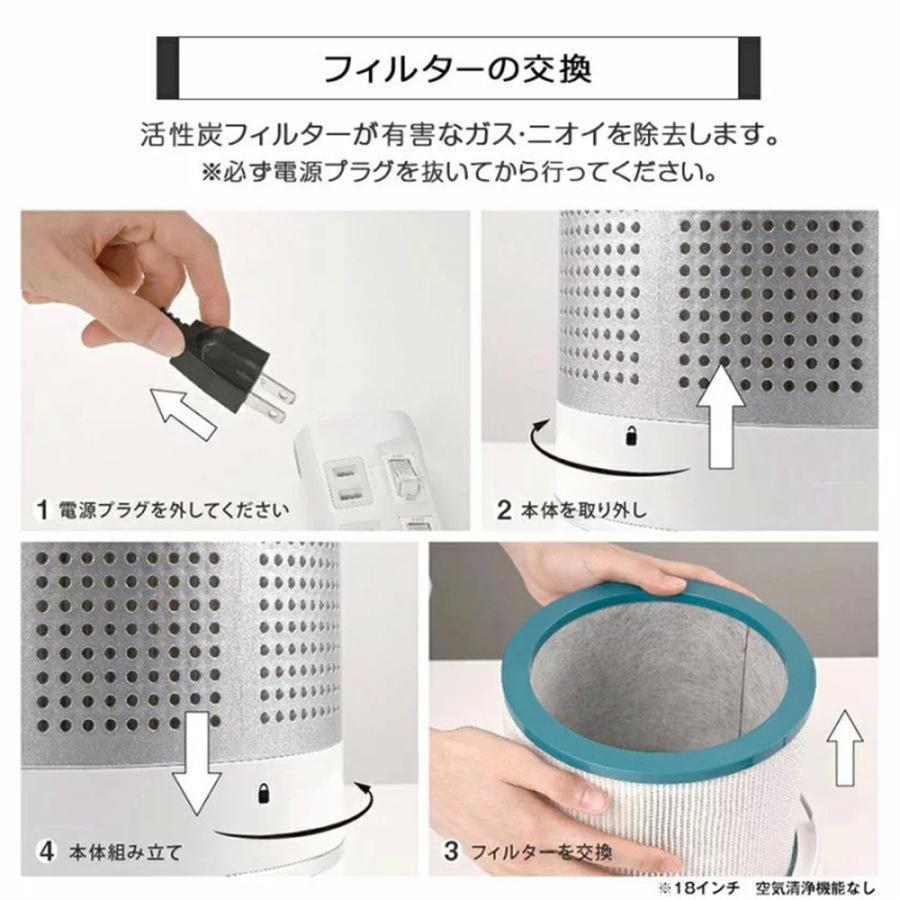 フィルターの交換

活性炭フィルターが有害なガス·ニオイを除去します。
※必ず電源プラグを抜いてから行ってください。

1 電源プラグを外してください

2 本体を取り外し

4 本体組み立て

3 フィルターを交換

※18インチ　空気清浄機能なし