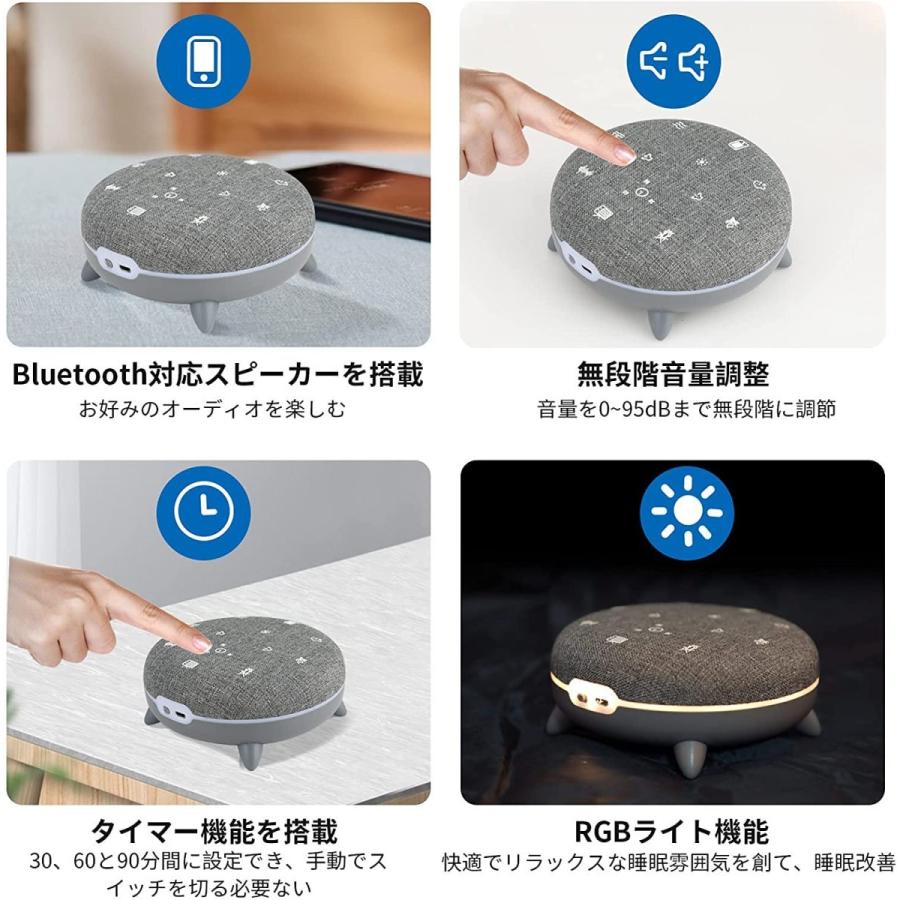 Bluetooth対応スピーカーを搭載
お好みのオーディオを楽しむ

無段階音量調整
音量を0~95dBまで無段階に調節

タイマー機能を搭載
30、60と90分間に設定でき、手動でスイッチを切る必要ない

RGBライト機能
快適でリラックスな睡眠雰囲気を創て、睡眠改善