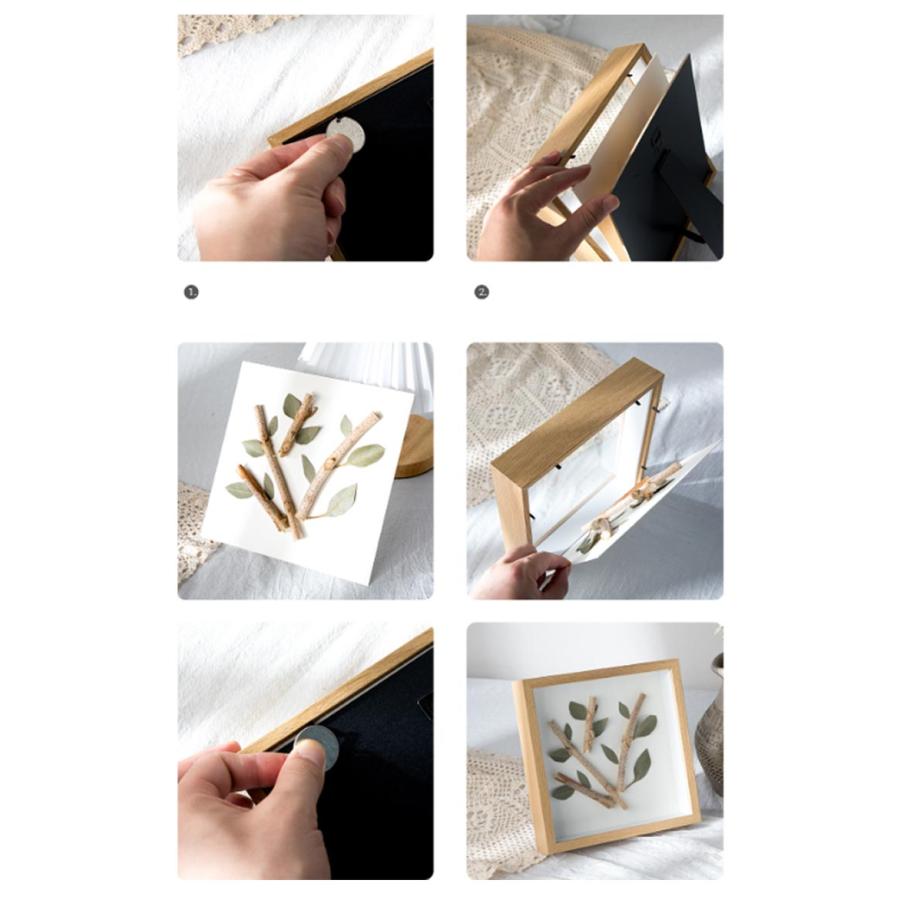 1.

2.