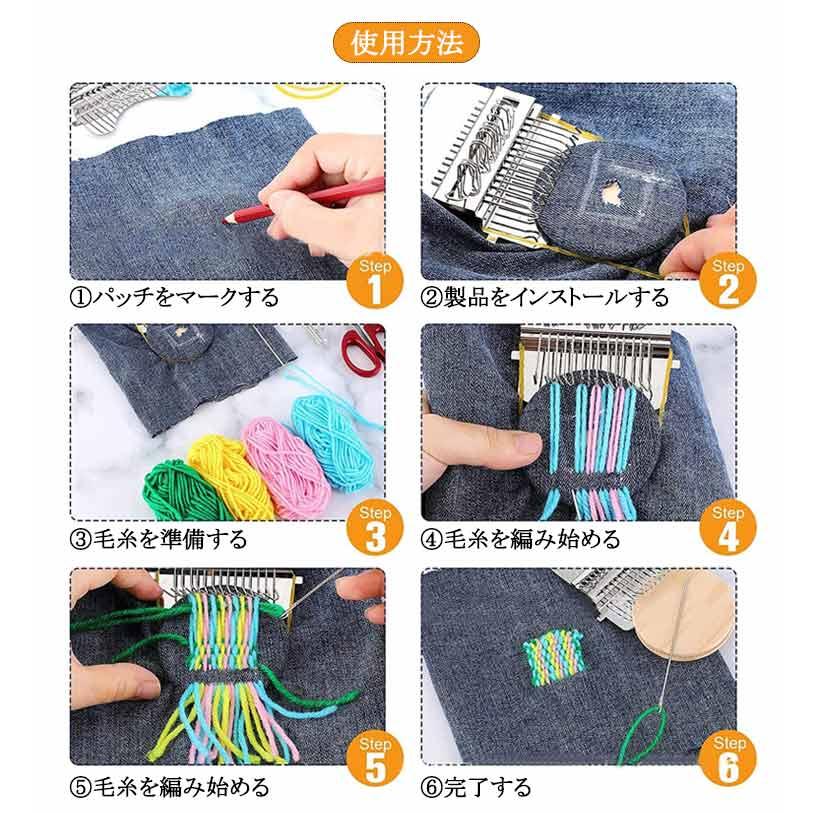 使用方法

Step 1

①パッチをマークする

Step 2

②製品をインストールする

Step 3

③毛糸を準備する

Step 4

④毛糸を編み始める

Step 5

⑤毛糸を編み始める

Step 6

⑥完了する