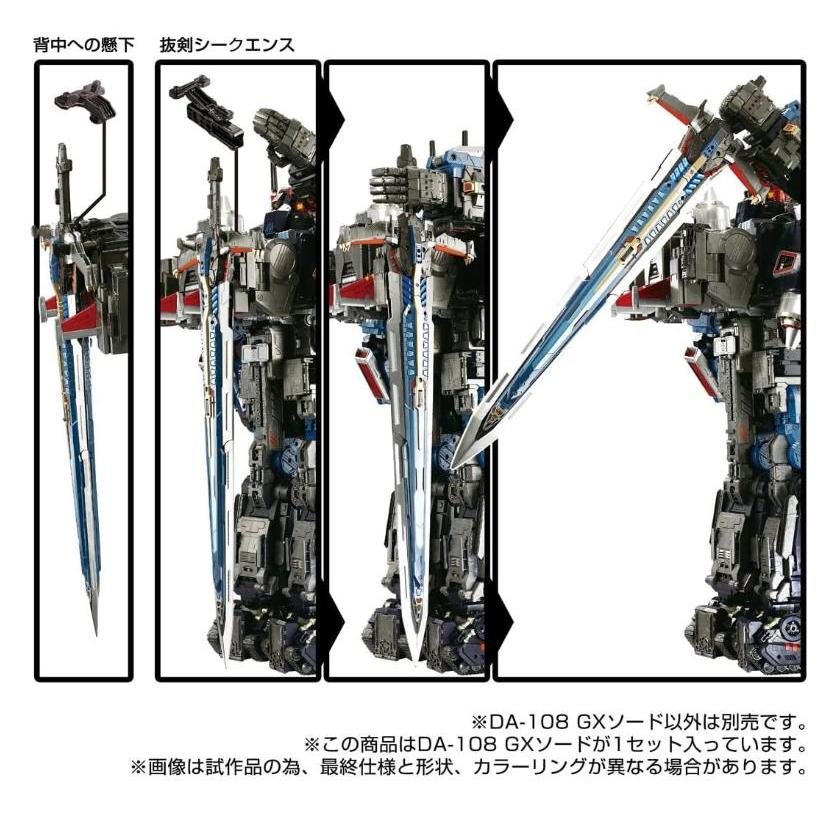 背中への懸下

抜剣シークエンス

※DA-108 GXソード以外は別売です。
※この商品はDA-108 GXソードが1セット入っています。
※画像は試作品の為、最終仕様と形状、カラーリングが異なる場合があります。