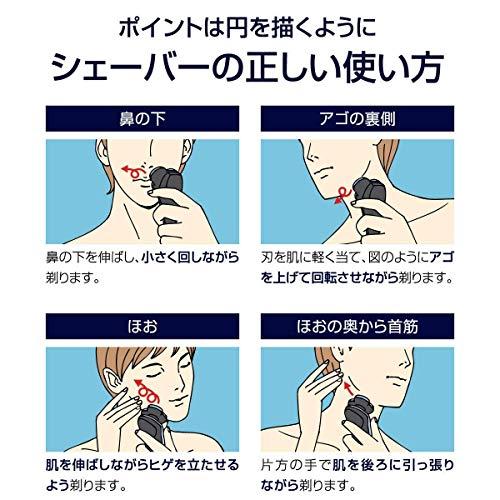 ポイントは円を描くように
シェーバーの正しい使い方

鼻の下

鼻の下を伸ばし、小さく回しながら剃ります。

アゴの裏側

刃を肌に軽く当て、図のようにアゴを上げて回転させながら剃ります。

ほお

肌を伸ばしながらヒゲを立たせるよう剃ります。

ほおの奥から首筋

片方の手で肌を後ろに引っ張りながら剃ります。