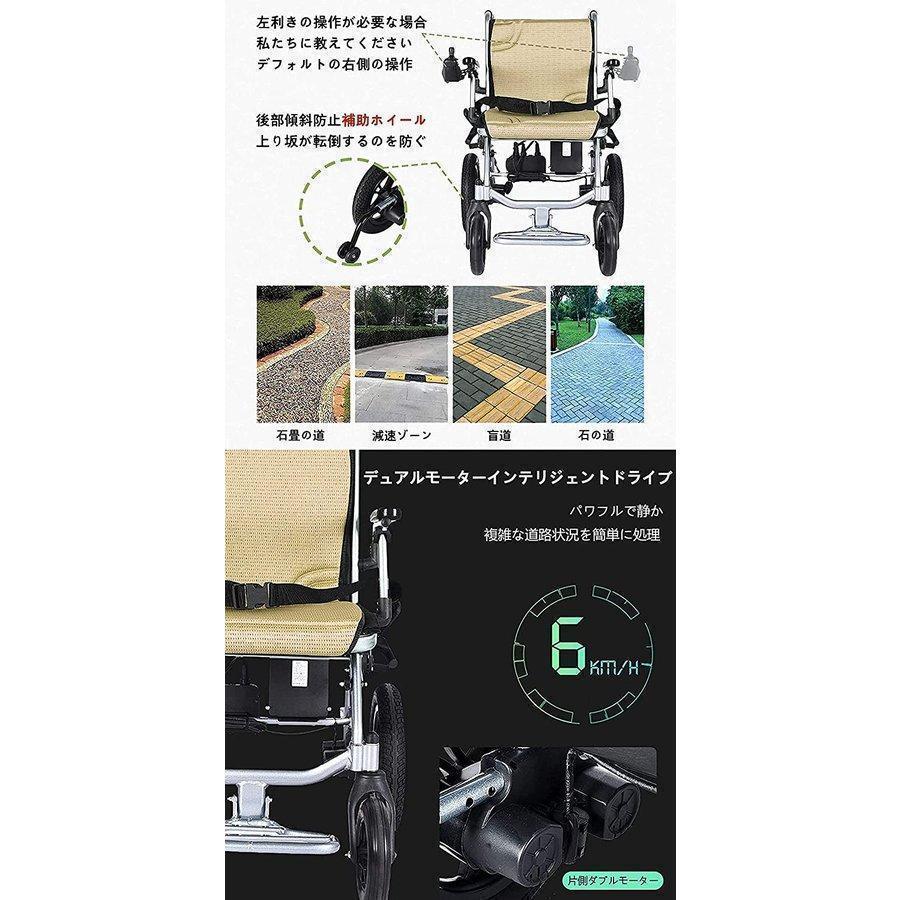 左利きの操作が必要な場合
私たちに教えてください
デフォルトの右側の操作

後部傾斜防止補助ホイール
上り坂が転倒するのを防ぐ

石畳の道
減速ゾーン
盲道
石の道

デュアルモーターインテリジェントドライブ

パワフルで静か
複雑な道路状況を簡単に処理

6 KM/H

片側ダブルモーター