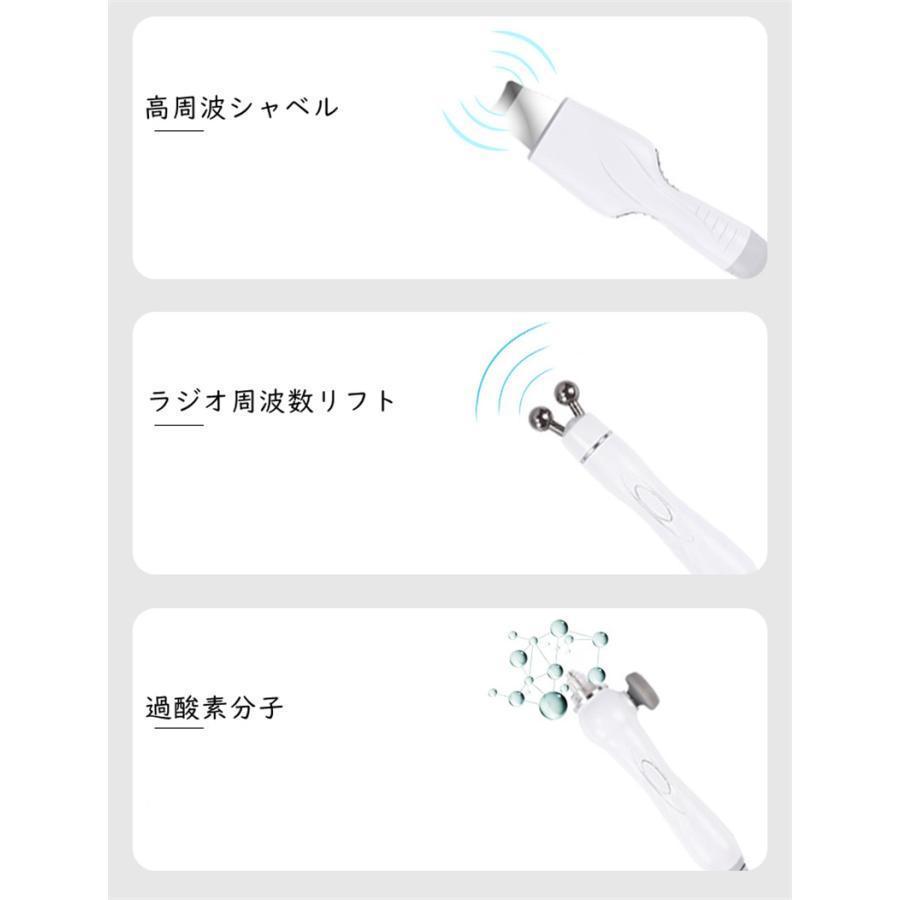 高周波シャベル

ラジオ周波数リフト

過酸素分子