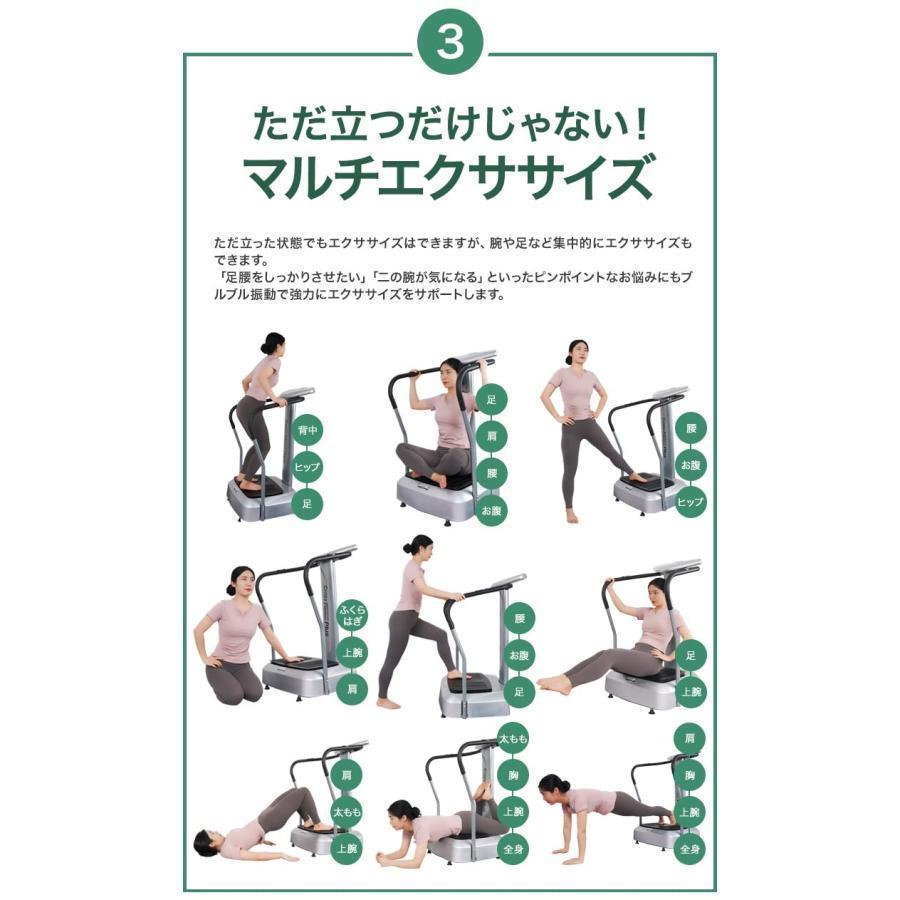 3

ただ立つだけじゃない！
マルチエクササイズ

ただ立った状態でもエクササイズはできますが、腕や足など集中的にエクササイズもできます。
「足腰をしっかりさせたい」「二の腕が気になる」といったピンポイントなお悩みにもブルブル振動で強力にエクササイズをサポートします。

背中
ヒップ
足

足
肩
腰
お腹

腰
お腹
ヒップ

ふくらはぎ
上腕
肩

腰
お腹
足

足
上腕

肩
太もも
上腕

太もも
胸
上腕
全身

肩
胸
上腕
全身