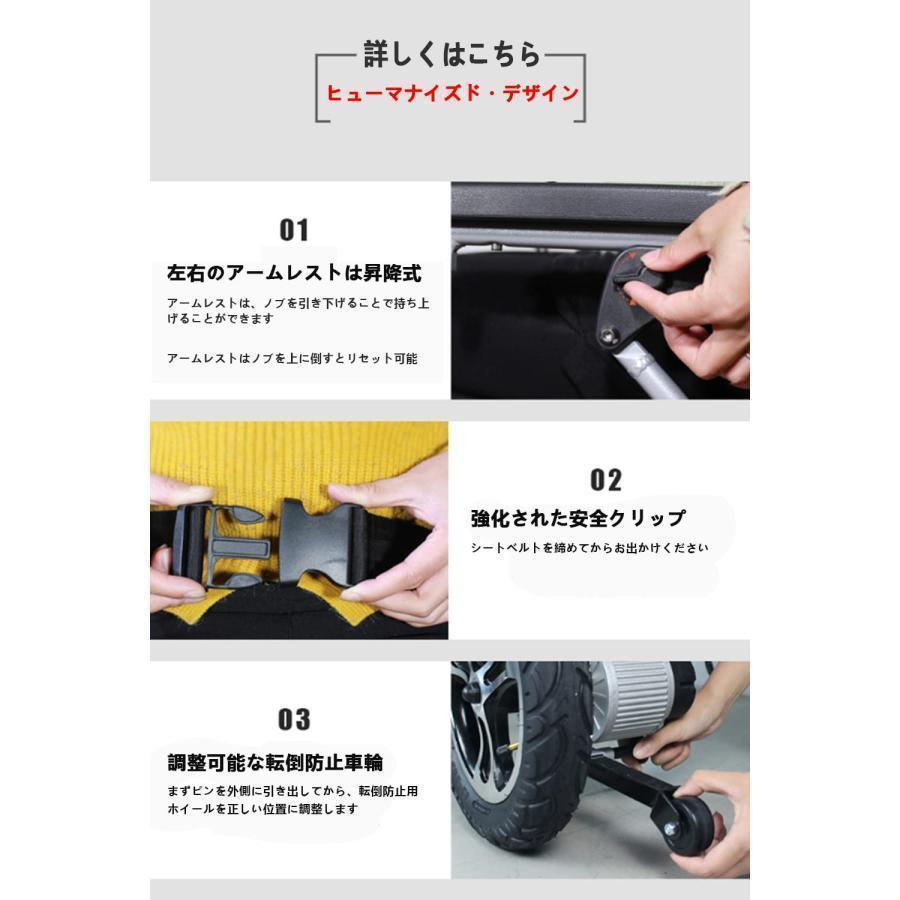 詳しくはこちら
ヒューマナイズド・デザイン

01
左右のアームレストは昇降式
アームレストは、ノブを引き下げることで持ち上げることができます

アームレストはノブを上に倒すとリセット可能

02
強化された安全クリップ
シートベルトを締めてからお出かけください

03
調整可能な転倒防止車輪
まずピンを外側に引き出してから、転倒防止用ホイールを正しい位置に調整します